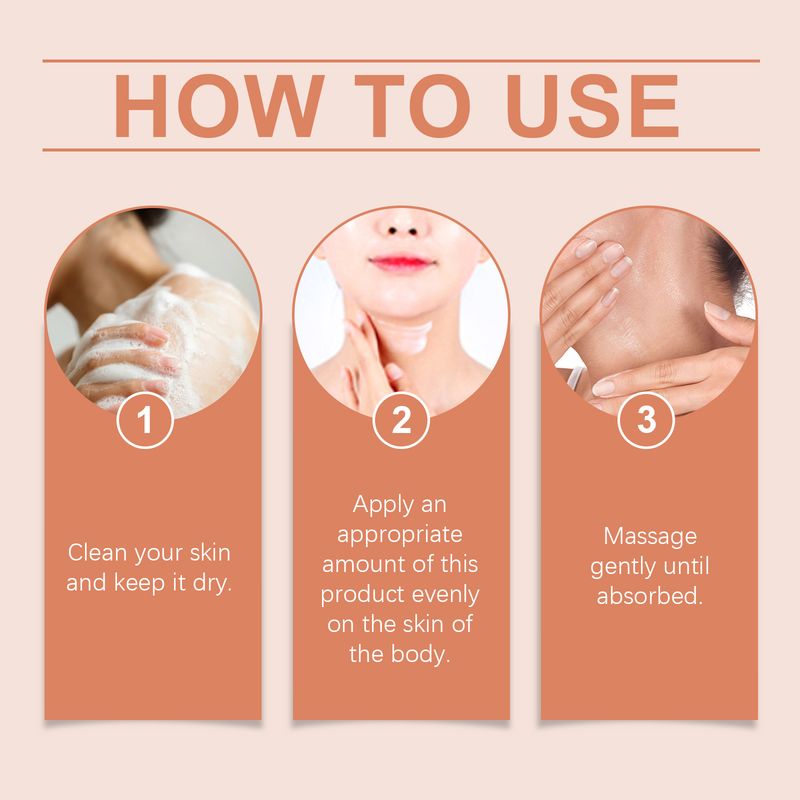 HOW TO USE

1

Clean your skin and keep it dry.

2

Apply an appropriate amount of this product evenly on the skin of the body.

3

Massage gently until absorbed.