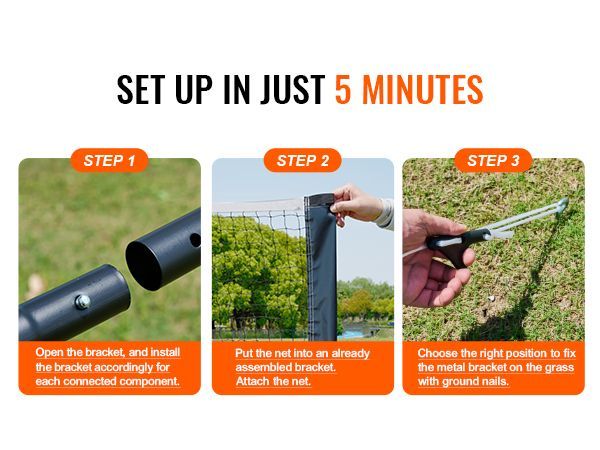 SET UP IN JUST 5 MINUTES

STEP 1

Open the bracket, and install the bracket accordingly for each connected component.

STEP 2

Put the net into an already assembled bracket. Attach the net.

STEP 3

Choose the right position to fix the metal bracket on the grass with ground nails.