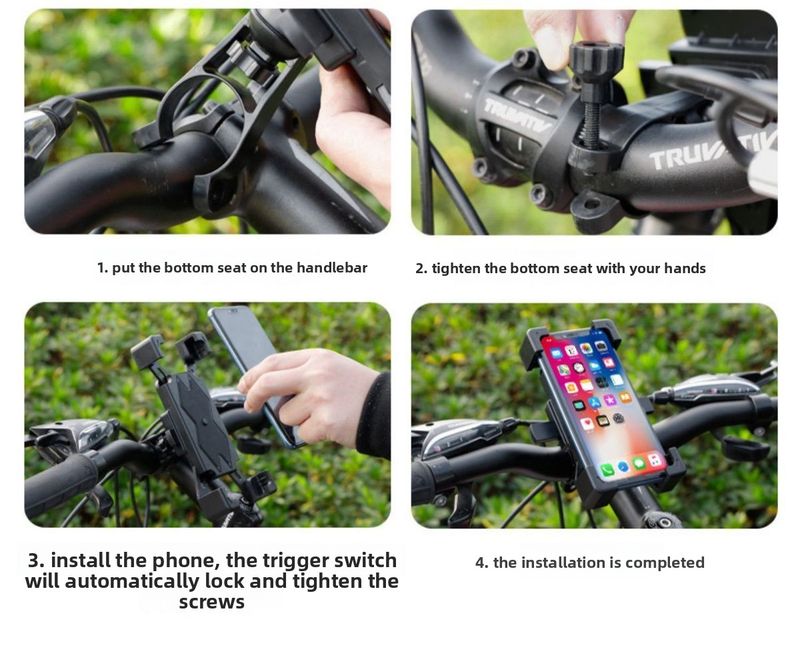 TRUVATIV

TRUVATIV

1. put the bottom seat on the handlebar

2. tighten the bottom seat with your hands

3. install the phone, the trigger switch will automatically lock and tighten the screws

4. the installation is completed