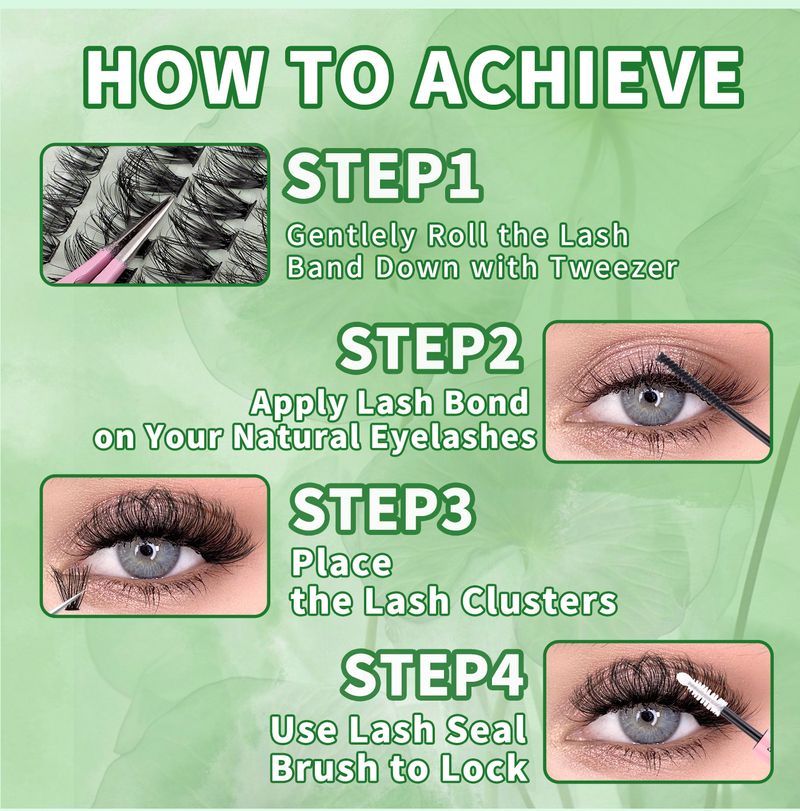 HOW TO ACHIEVE

STEP1
Gentlely Roll the Lash Band Down with Tweezer

STEP2
Apply Lash Bond on Your Natural Eyelashes

STEP3
Place the Lash Clusters

STEP4
Use Lash Seal Brush to Lock