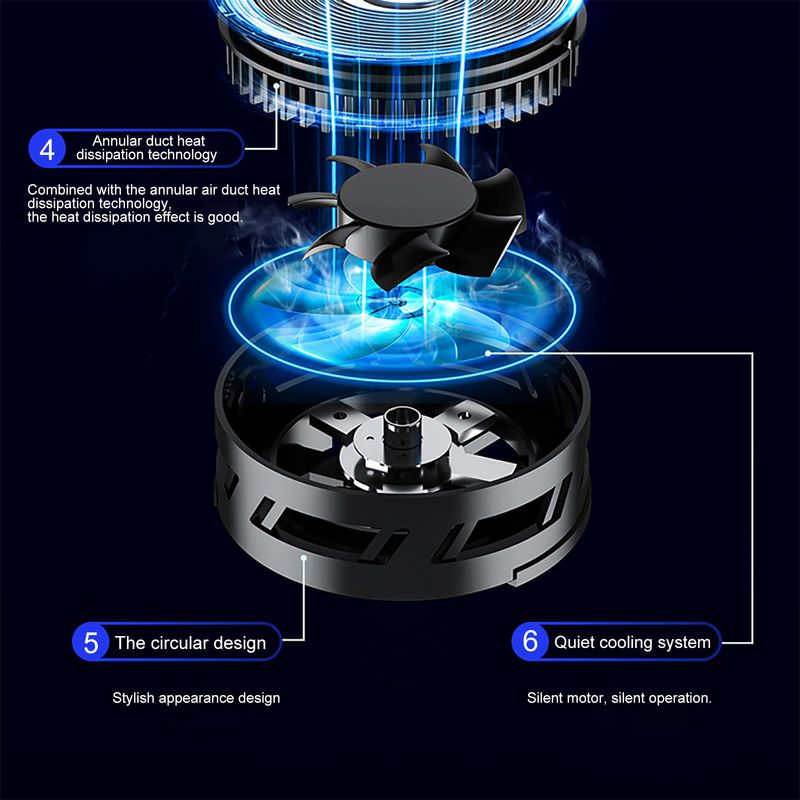 4 Annular duct heat dissipation technology

Combined with the annular air duct heat dissipation technology,
the heat dissipation effect is good.

5 The circular design

Stylish appearance design

6 Quiet cooling system

Silent motor, silent operation.