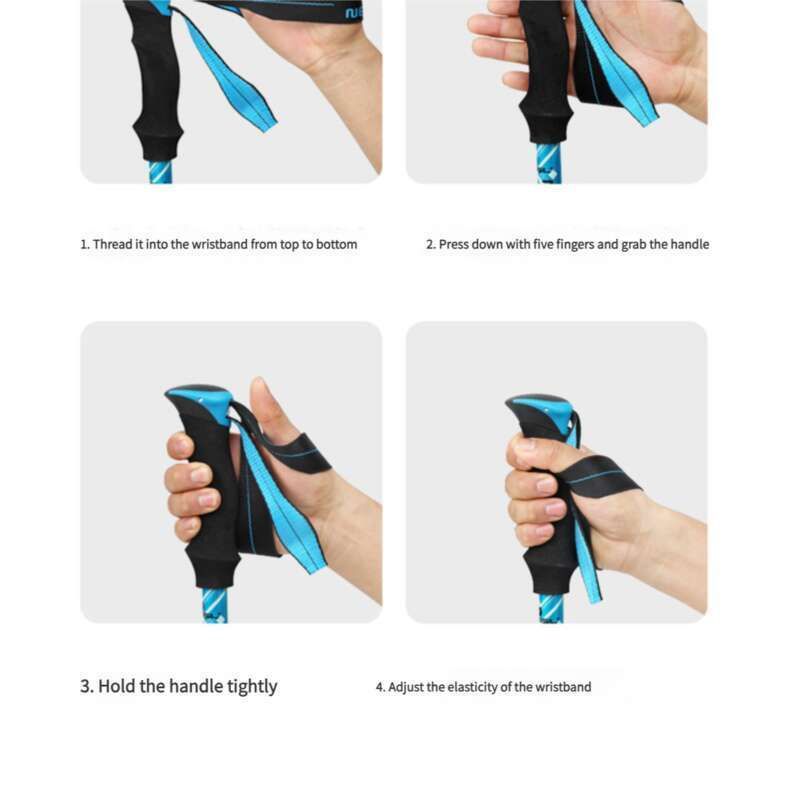 1. Thread it into the wristband from top to bottom

2. Press down with five fingers and grab the handle

3. Hold the handle tightly

4. Adjust the elasticity of the wristband