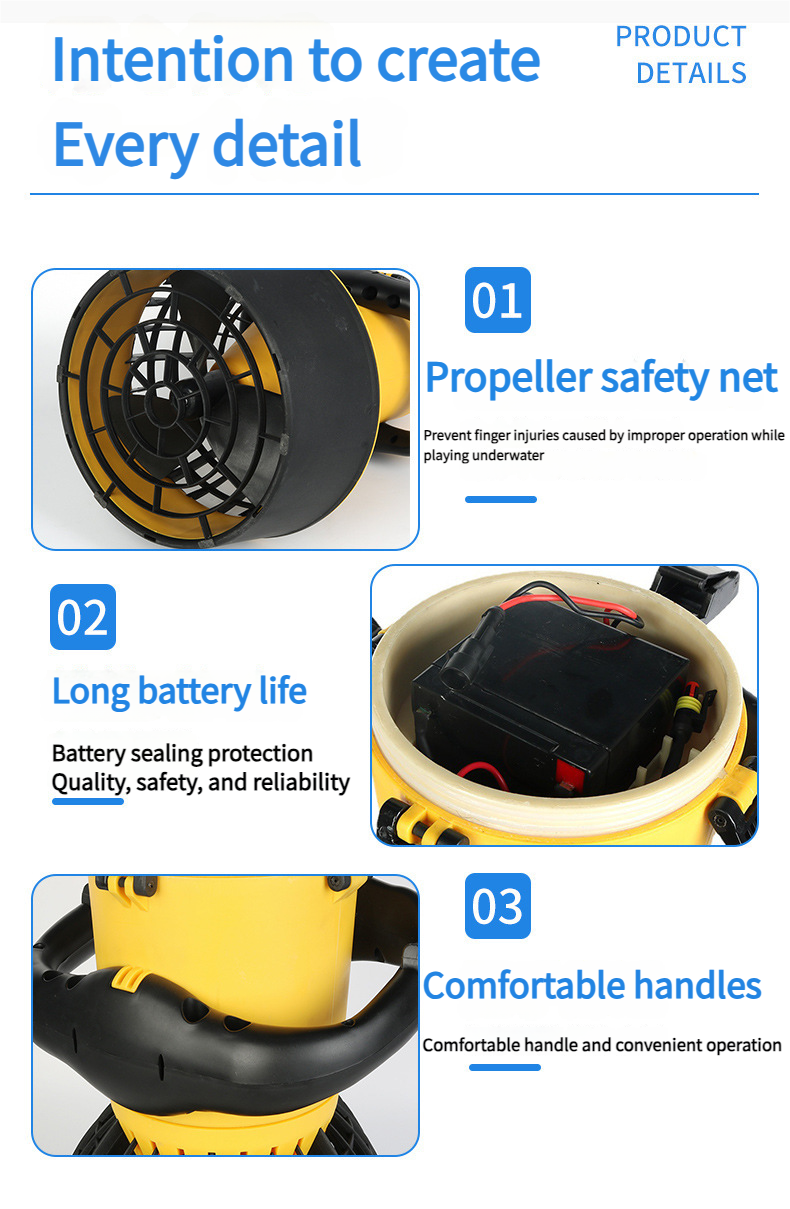 Intention to create
Every detail

PRODUCT
DETAILS

01

Propeller safety net

Prevent finger injuries caused by improper operation while playing underwater

02

Long battery life

Battery sealing protection
Quality, safety, and reliability

03

Comfortable handles

Comfortable handle and convenient operation