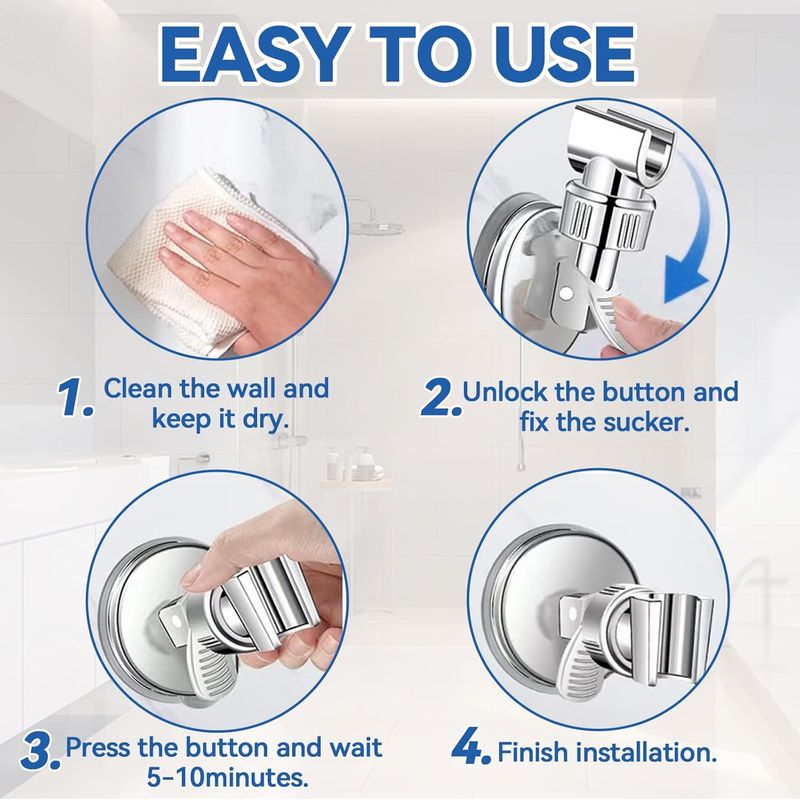 EASY TO USE

1. Clean the wall and keep it dry.

2. Unlock the button and fix the sucker.

3. Press the button and wait 5-10minutes.

4. Finish installation.