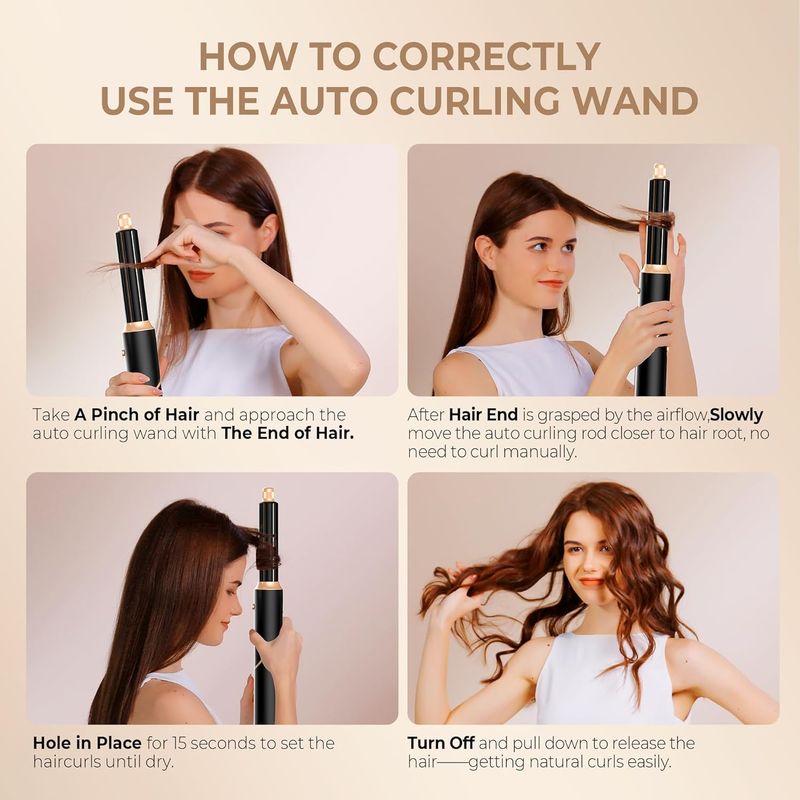 HOW TO CORRECTLY USE THE AUTO CURLING WAND

Take A Pinch of Hair and approach the auto curling wand with The End of Hair.

After Hair End is grasped by the airflow,Slowly move the auto curling rod closer to hair root, no need to curl manually.

Hole in Place for 15 seconds to set the haircurls until dry.

Turn Off and pull down to release the hair——getting natural curls easily.