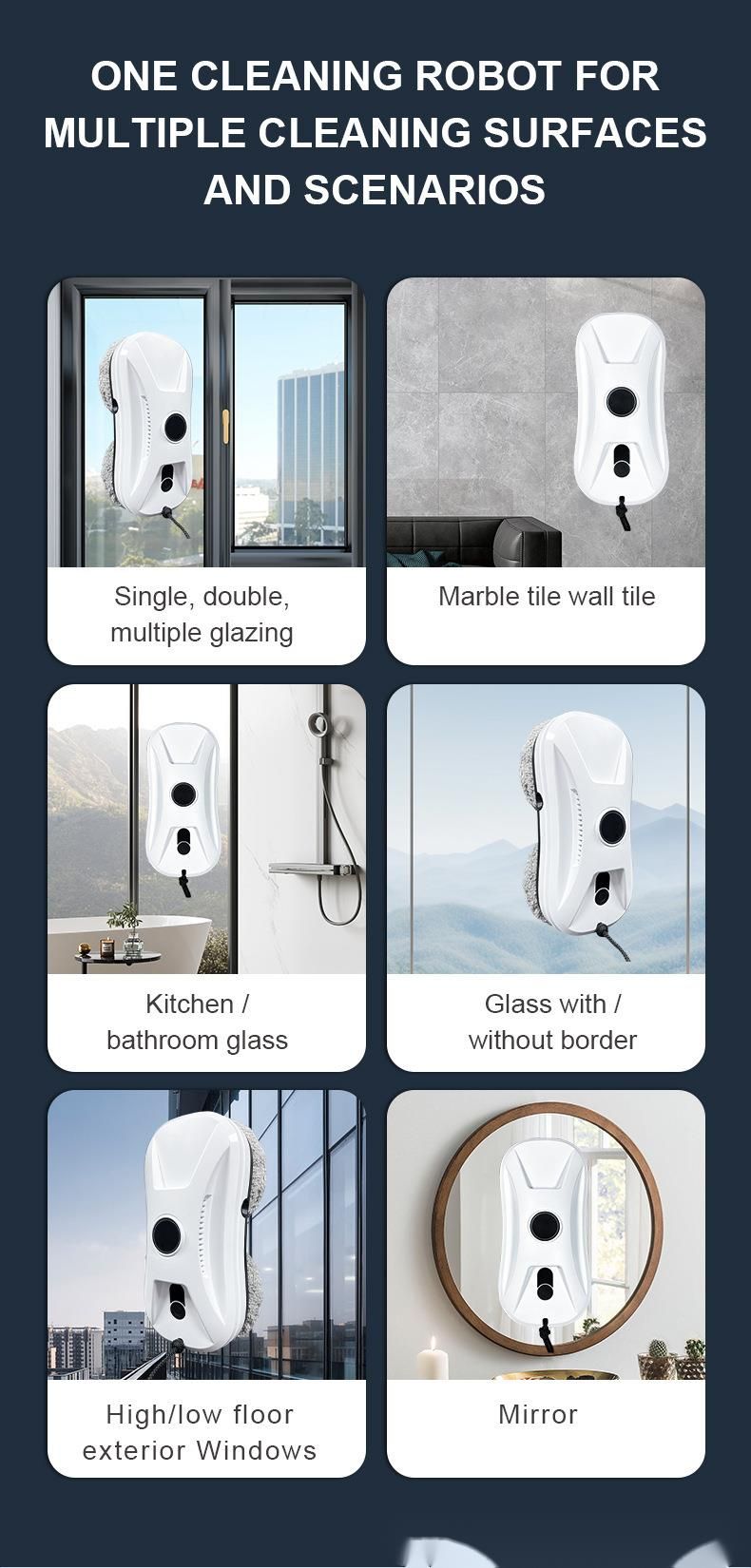 ONE CLEANING ROBOT FOR MULTIPLE CLEANING SURFACES AND SCENARIOS

Single, double, multiple glazing

Marble tile wall tile

Kitchen / bathroom glass

Glass with / without border

High/low floor exterior Windows

Mirror