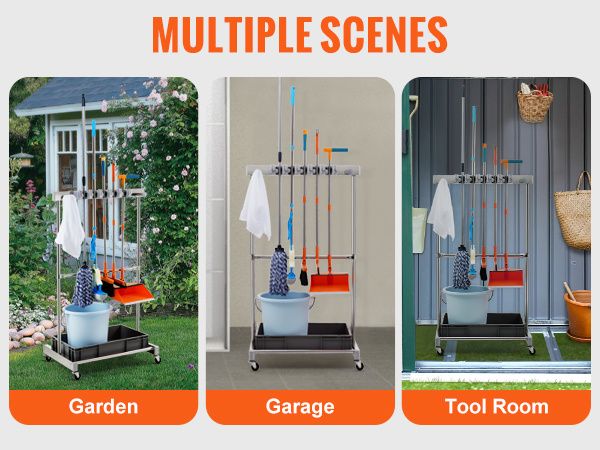 MULTIPLE SCENES

Garden

Garage

Tool Room