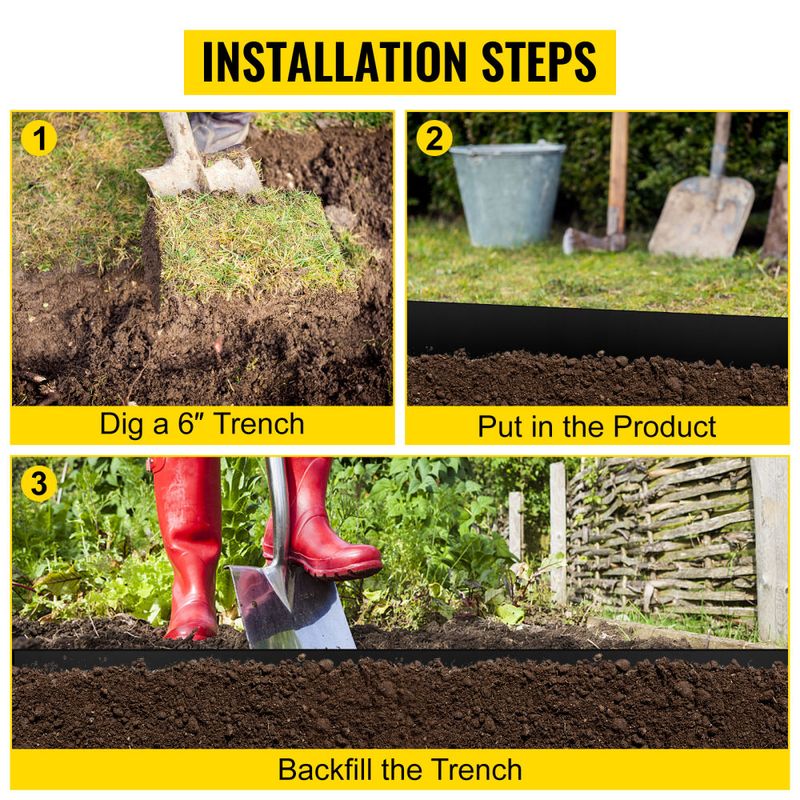 INSTALLATION STEPS

1

Dig a 6″ Trench

2

Put in the Product

3

Backfill the Trench