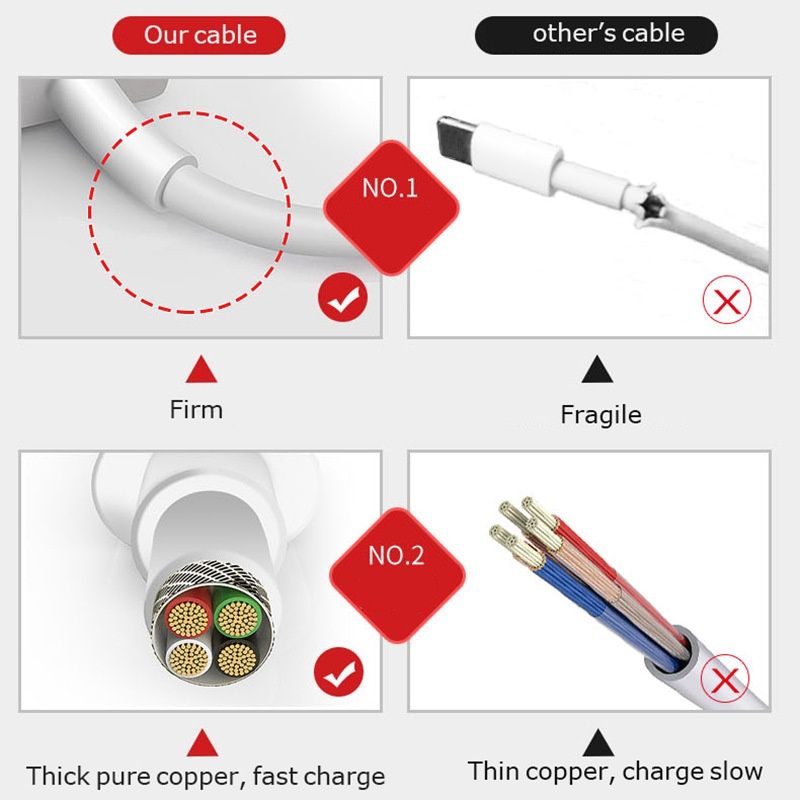 Our cable

other's cable

NO.1

Firm

Fragile

NO.2

Thick pure copper, fast charge

Thin copper, charge slow