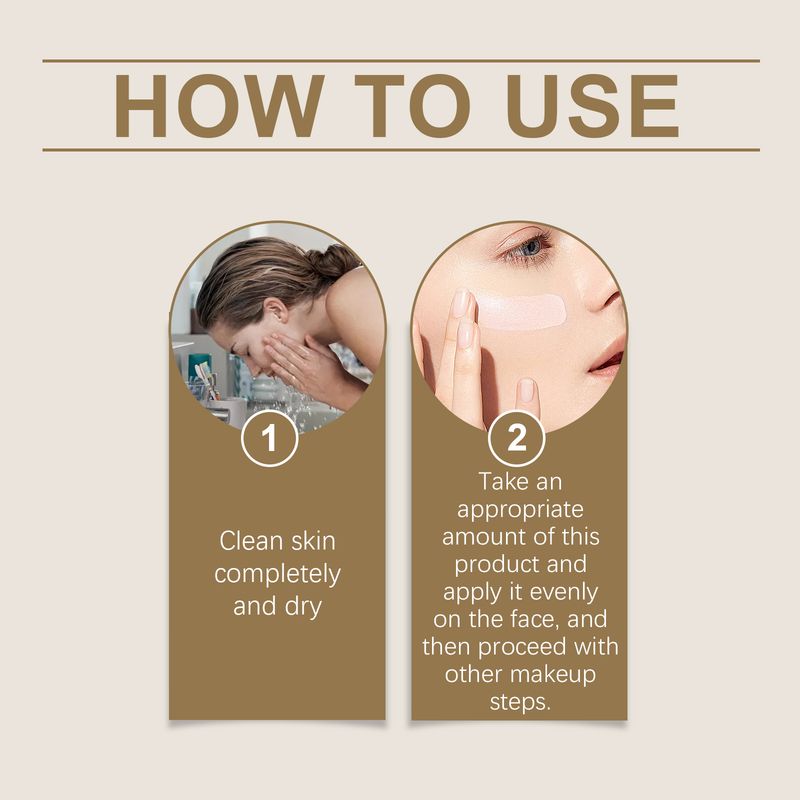 HOW TO USE

1

Clean skin completely and dry

2

Take an appropriate amount of this product and apply it evenly on the face, and then proceed with other makeup steps.