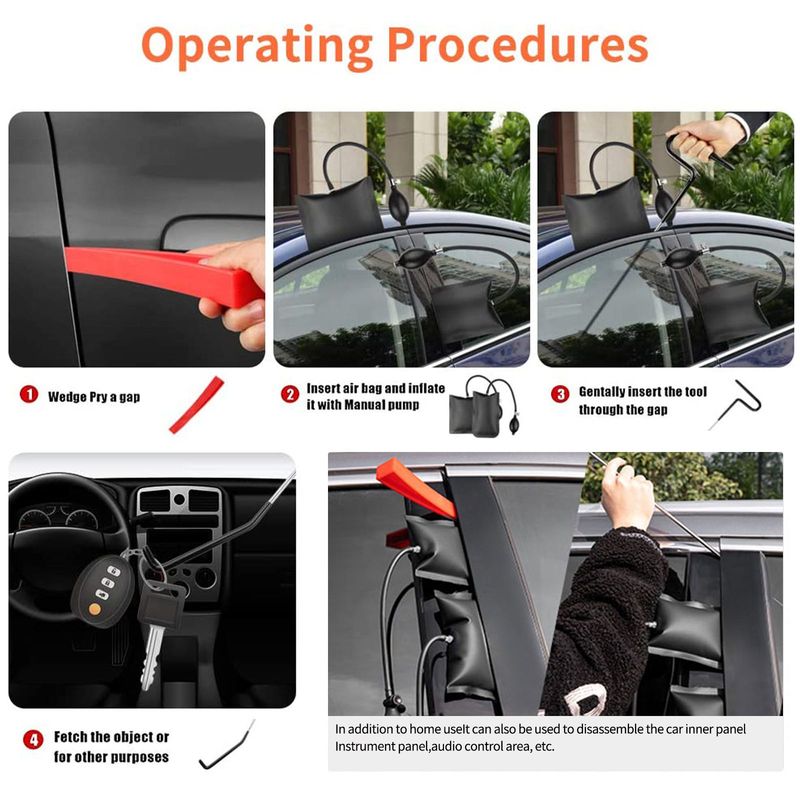 Operating Procedures

1 Wedge Pry a gap

2 Insert air bag and inflate it with Manual pump

3 Gentally insert the tool through the gap

4 Fetch the object or for other purposes

In addition to home useIt can also be used to disassemble the car inner panel Instrument panel,audio control area, etc.