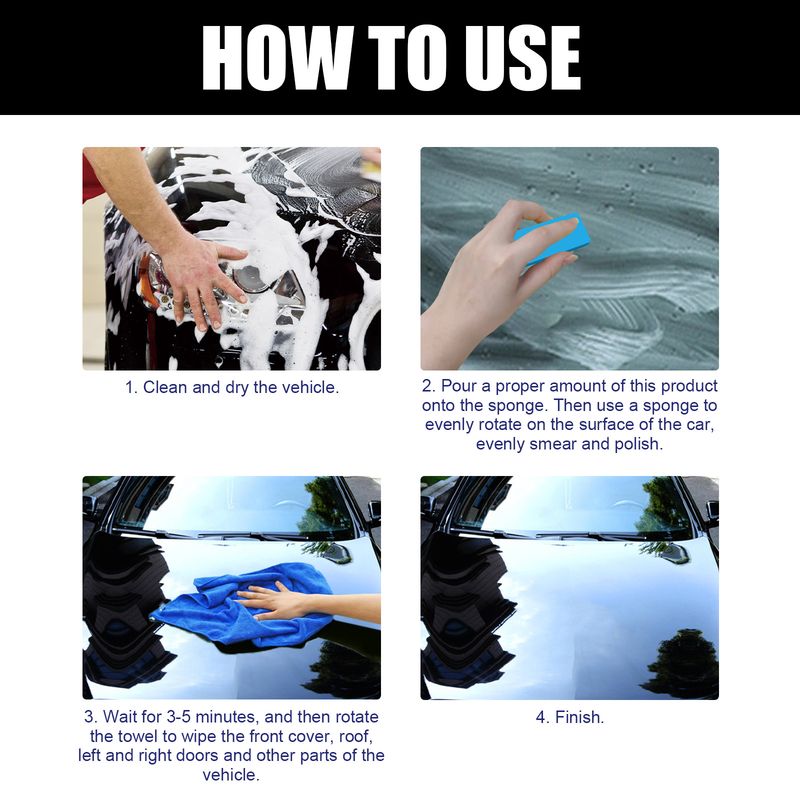 HOW TO USE

1. Clean and dry the vehicle.

2. Pour a proper amount of this product onto the sponge. Then use a sponge to evenly rotate on the surface of the car, evenly smear and polish.

3. Wait for 3-5 minutes, and then rotate the towel to wipe the front cover, roof, left and right doors and other parts of the vehicle.

4. Finish.