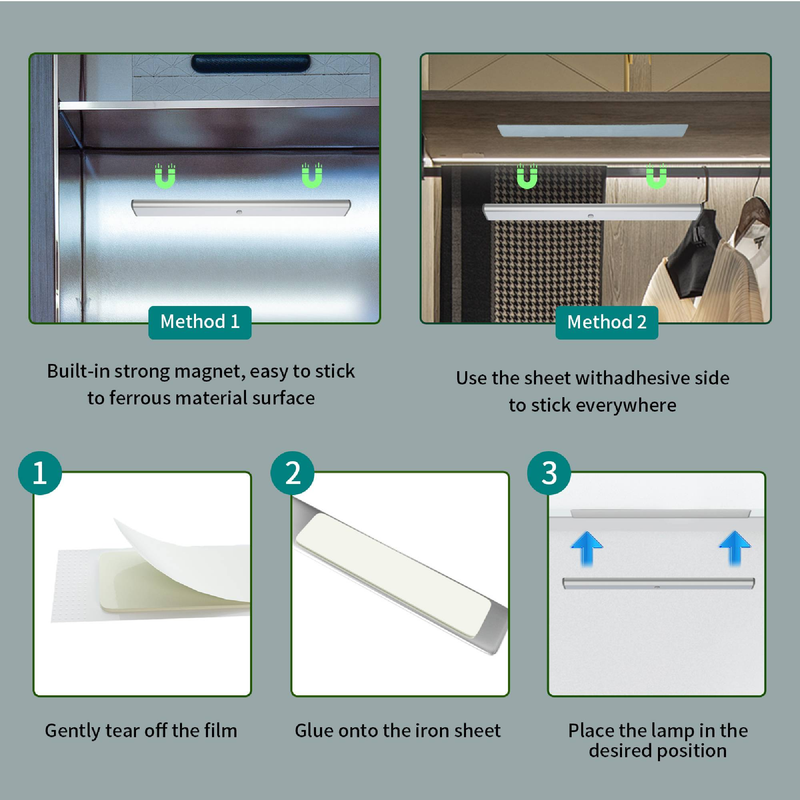 Method 1

Built-in strong magnet, easy to stick to ferrous material surface

Method 2

Use the sheet withadhesive side to stick everywhere

1

Gently tear off the film

2

Glue onto the iron sheet

3

Place the lamp in the desired position