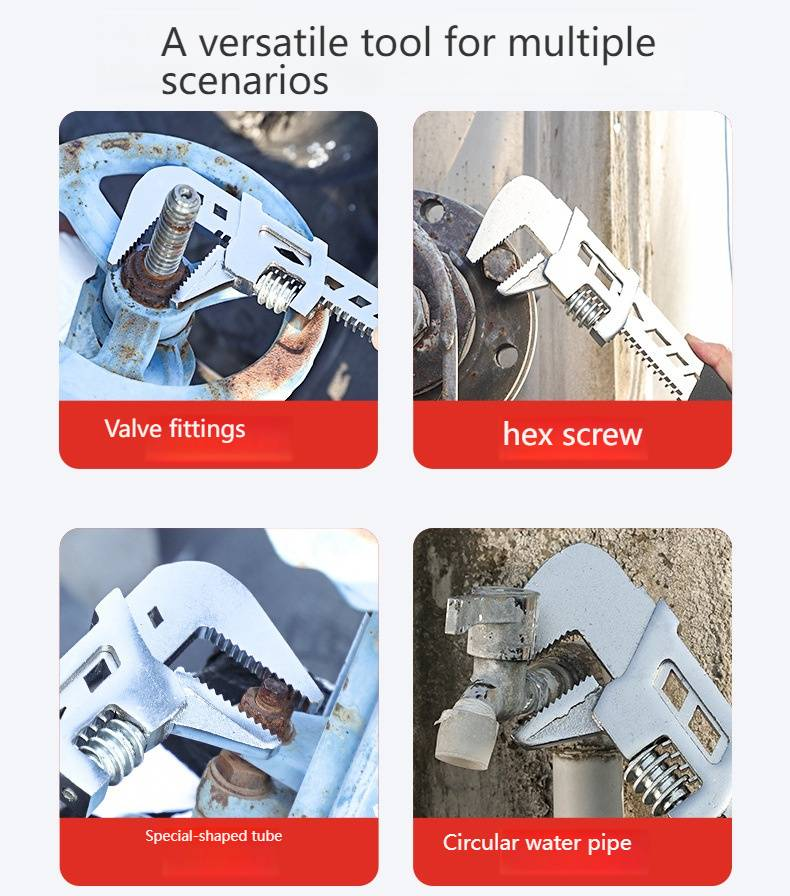 A versatile tool for multiple scenarios

Valve fittings

hex screw

Special-shaped tube

Circular water pipe