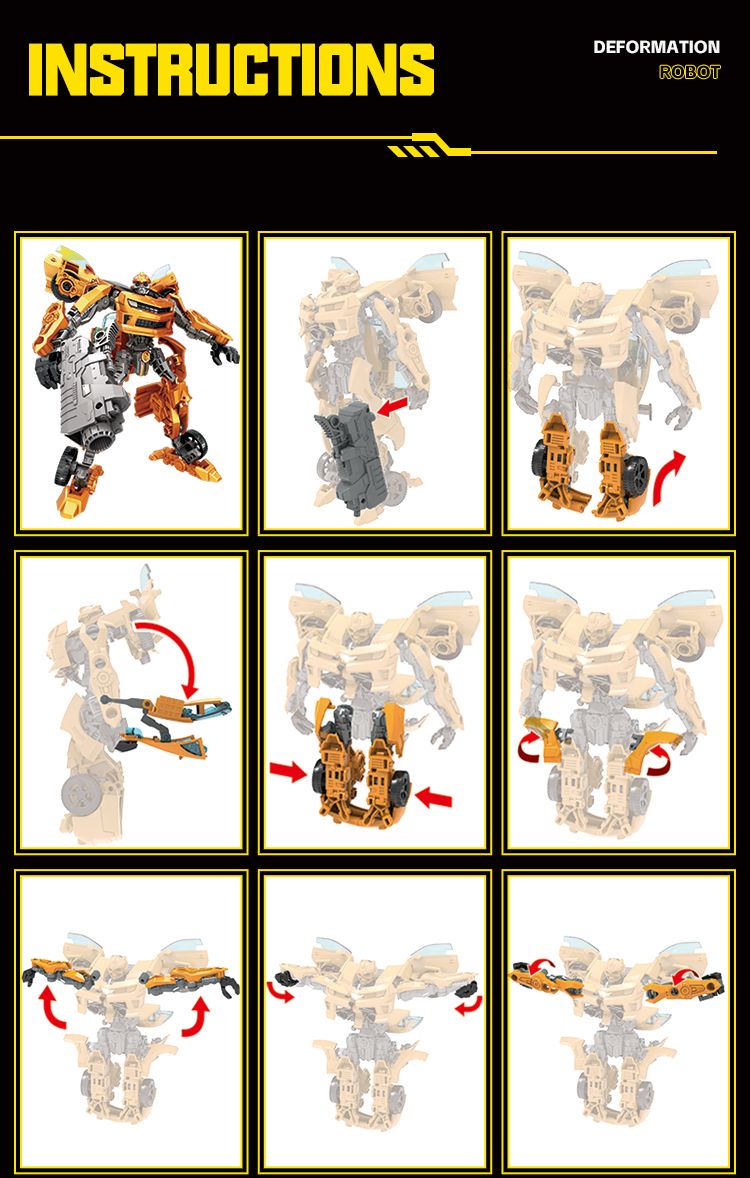 INSTRUCTIONS

DEFORMATION
ROBOT