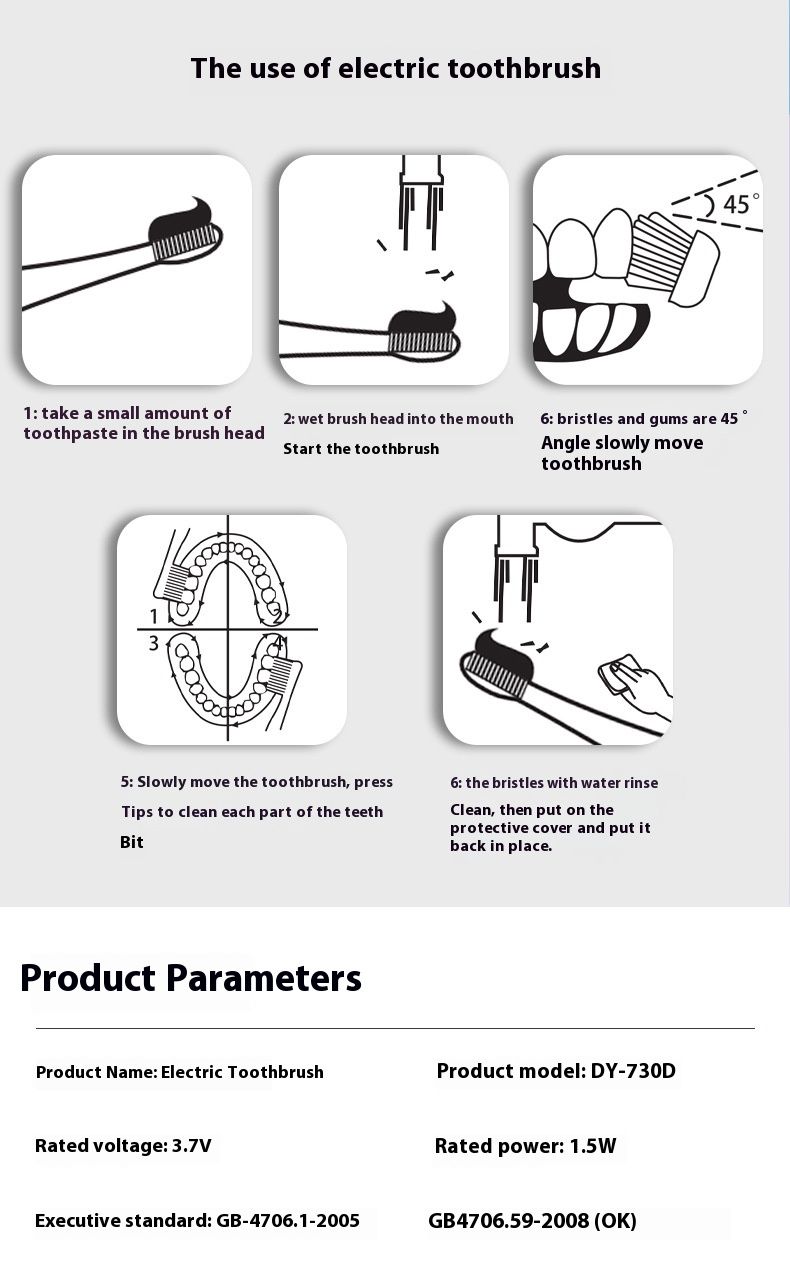 The use of electric toothbrush

45°

1: take a small amount of toothpaste in the brush head

2: wet brush head into the mouth

Start the toothbrush

6: bristles and gums are 45 °

Angle slowly move toothbrush

1
2
3
4

5: Slowly move the toothbrush, press

Tips to clean each part of the teeth

Bit

6: the bristles with water rinse

Clean, then put on the protective cover and put it back in place.

Product Parameters

Product Name: Electric Toothbrush

Product model: DY-730D

Rated voltage: 3.7V

Rated power: 1.5W

Executive standard: GB-4706.1-2005

GB4706.59-2008 (OK)