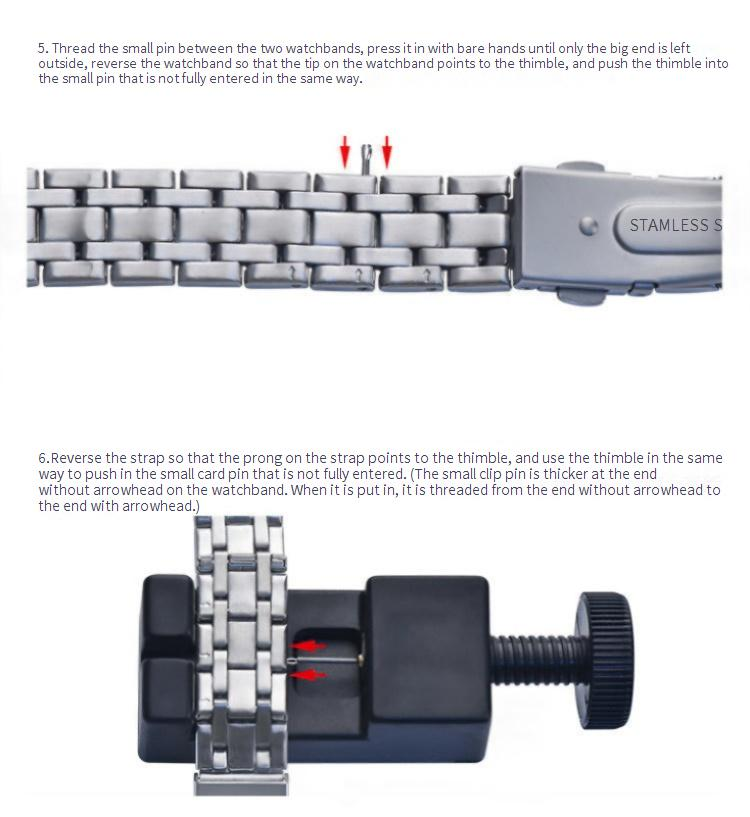 5. Thread the small pin between the two watchbands, press it in with bare hands until only the big end is left outside, reverse the watchband so that the tip on the watchband points to the thimble, and push the thimble into the small pin that is not fully entered in the same way.

STAMLESS S

6.Reverse the strap so that the prong on the strap points to the thimble, and use the thimble in the same way to push in the small card pin that is not fully entered. (The small clip pin is thicker at the end without arrowhead on the watchband. When it is put in, it is threaded from the end without arrowhead to the end with arrowhead.)