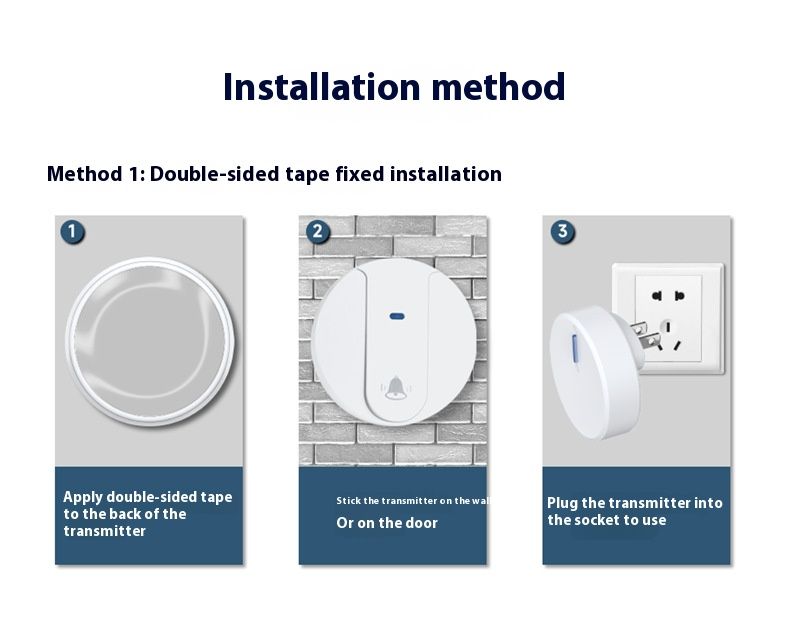 Installation method

Method 1: Double-sided tape fixed installation

1

Apply double-sided tape to the back of the transmitter

2

Stick the transmitter on the wal

Or on the door

3

Plug the transmitter into the socket to use