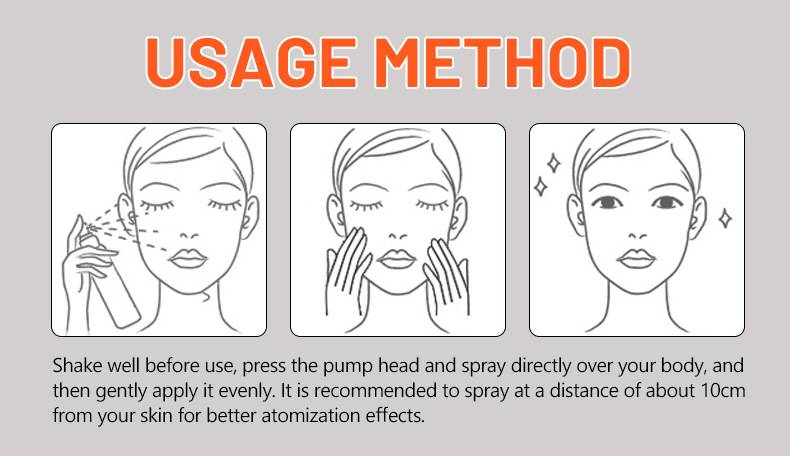 USAGE METHOD

Shake well before use, press the pump head and spray directly over your body, and then gently apply it evenly. It is recommended to spray at a distance of about 10cm from your skin for better atomization effects.