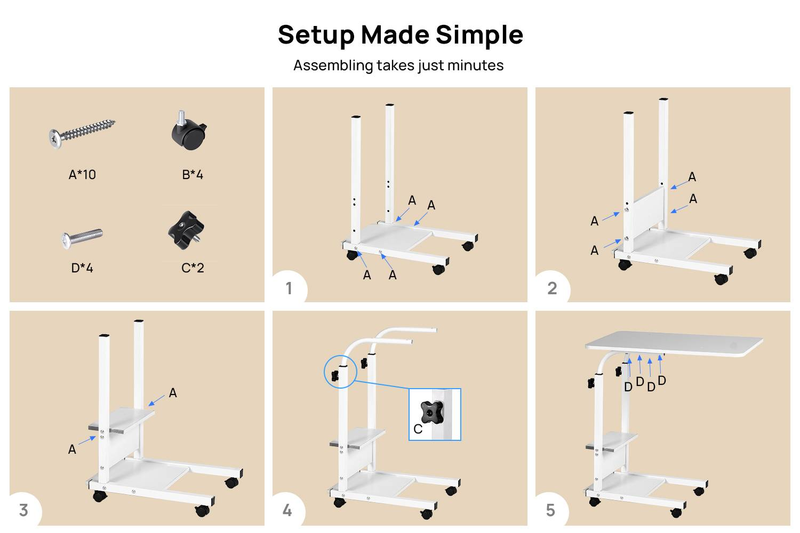 Setup Made Simple
Assembling takes just minutes

A*10
B*4
D*4
C*2

A
A
A
A
1

A
A
A
A
2

A
A
3

C
4

D D D D
5