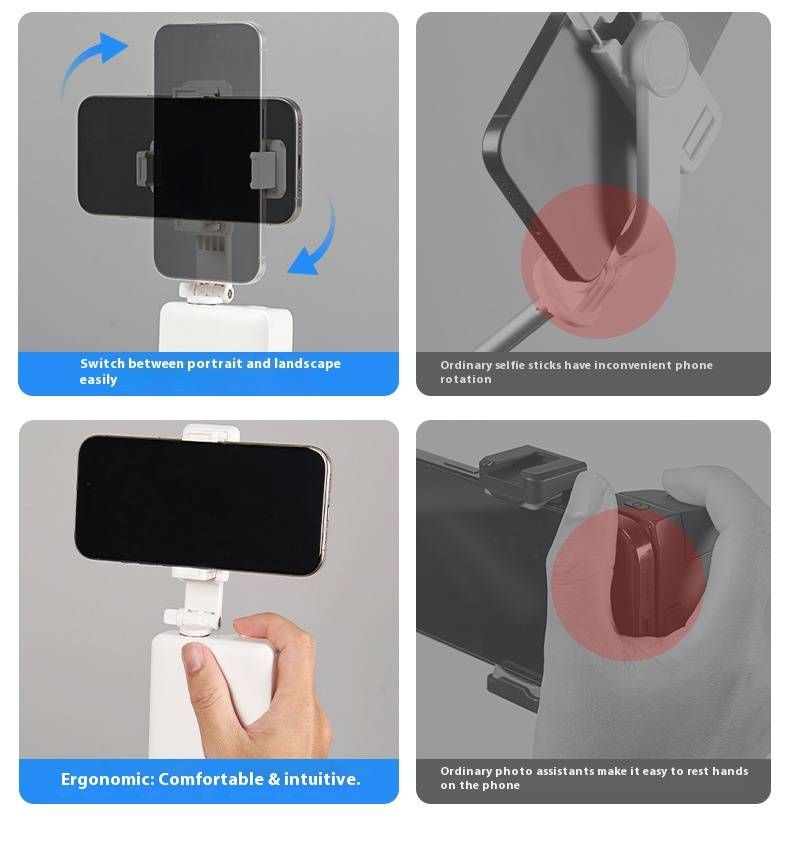 Switch between portrait and landscape easily

Ordinary selfie sticks have inconvenient phone rotation

Ergonomic: Comfortable & intuitive.

Ordinary photo assistants make it easy to rest hands on the phone