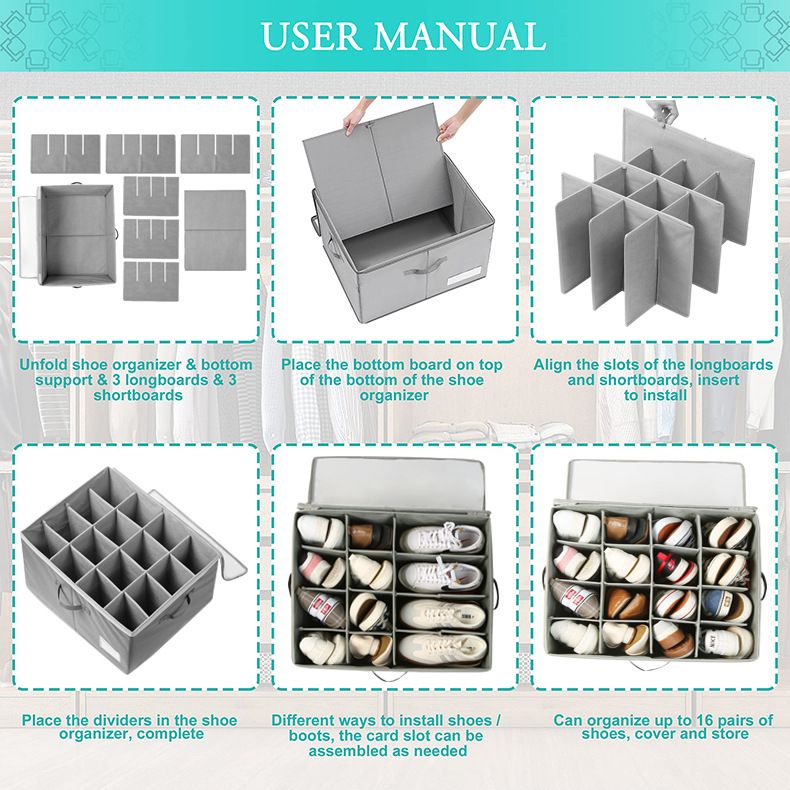 USER MANUAL

Unfold shoe organizer & bottom support & 3 longboards & 3 shortboards

Place the bottom board on top of the bottom of the shoe organizer

Align the slots of the longboards and shortboards, insert to install

Place the dividers in the shoe organizer, complete

Different ways to install shoes / boots, the card slot can be assembled as needed

Can organize up to 16 pairs of shoes, cover and store