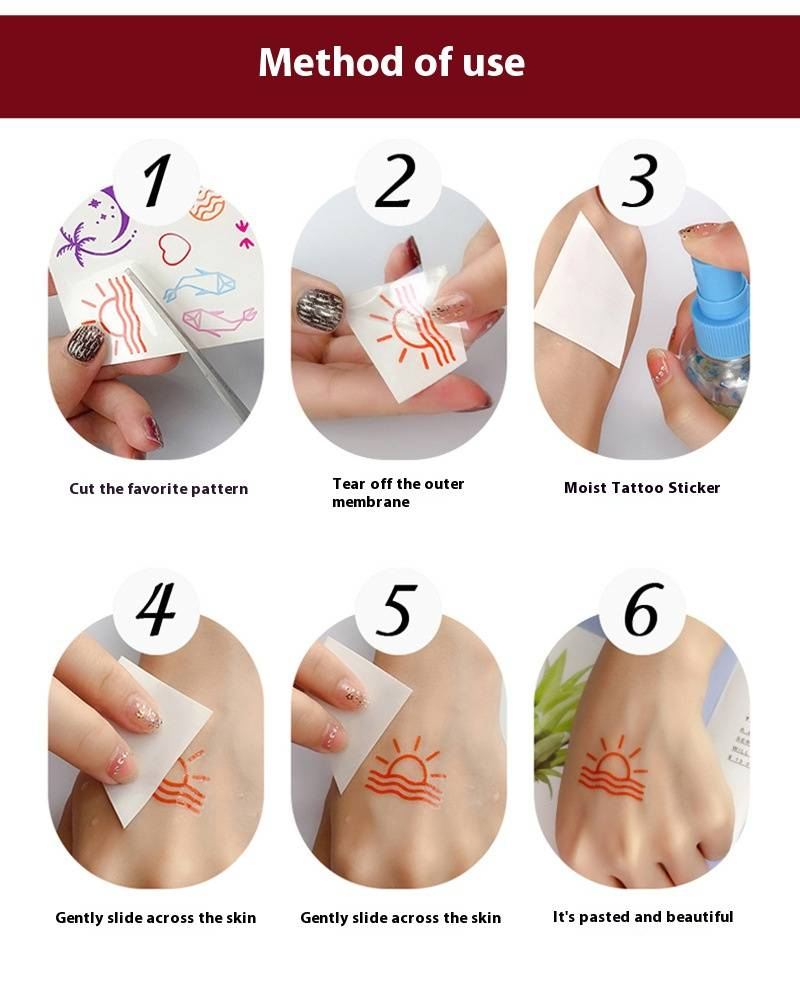 Method of use

1

Cut the favorite pattern

2

Tear off the outer membrane

3

Moist Tattoo Sticker

4

Gently slide across the skin

5

Gently slide across the skin

6

It's pasted and beautiful