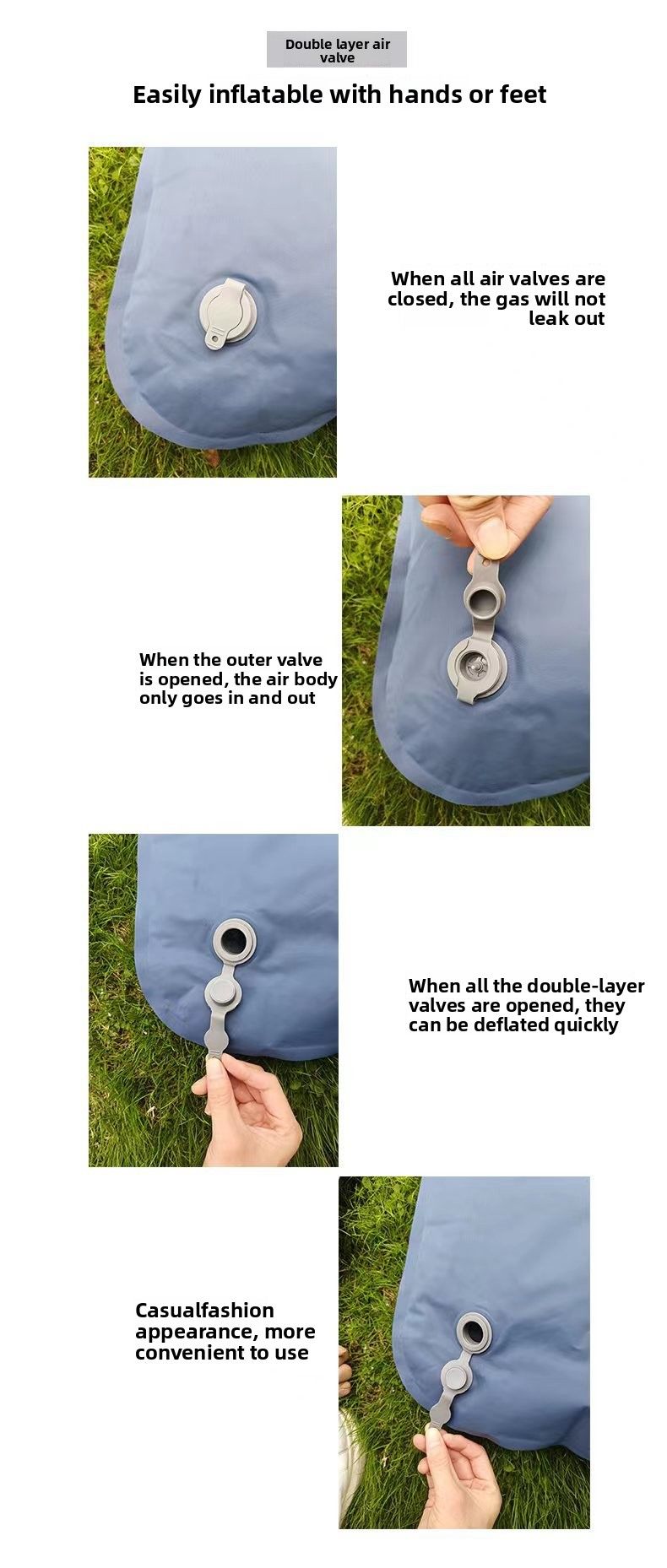 Double layer air valve

Easily inflatable with hands or feet

When all air valves are closed, the gas will not leak out

When the outer valve is opened, the air body only goes in and out

When all the double-layer valves are opened, they can be deflated quickly

Casualfashion appearance, more convenient to use