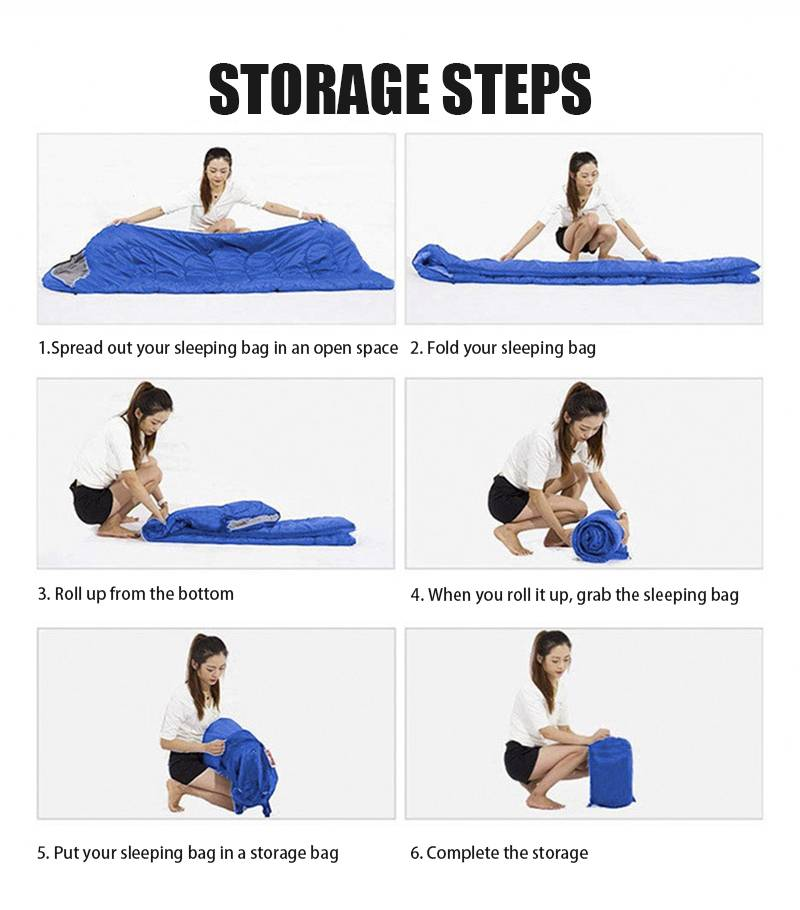 STORAGE STEPS

1.Spread out your sleeping bag in an open space

2. Fold your sleeping bag

3. Roll up from the bottom

4. When you roll it up, grab the sleeping bag

5. Put your sleeping bag in a storage bag

6. Complete the storage