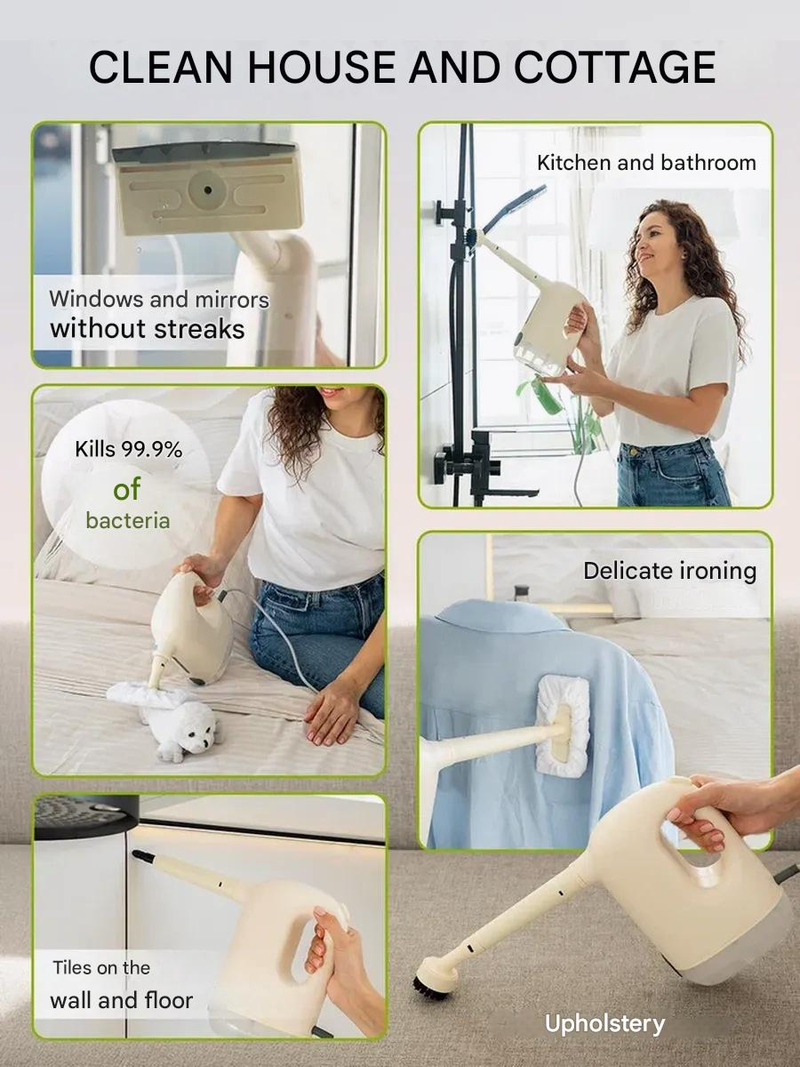 CLEAN HOUSE AND COTTAGE

Windows and mirrors
without streaks

Kitchen and bathroom

Kills 99.9%
of
bacteria

Delicate ironing

Tiles on the
wall and floor

Upholstery