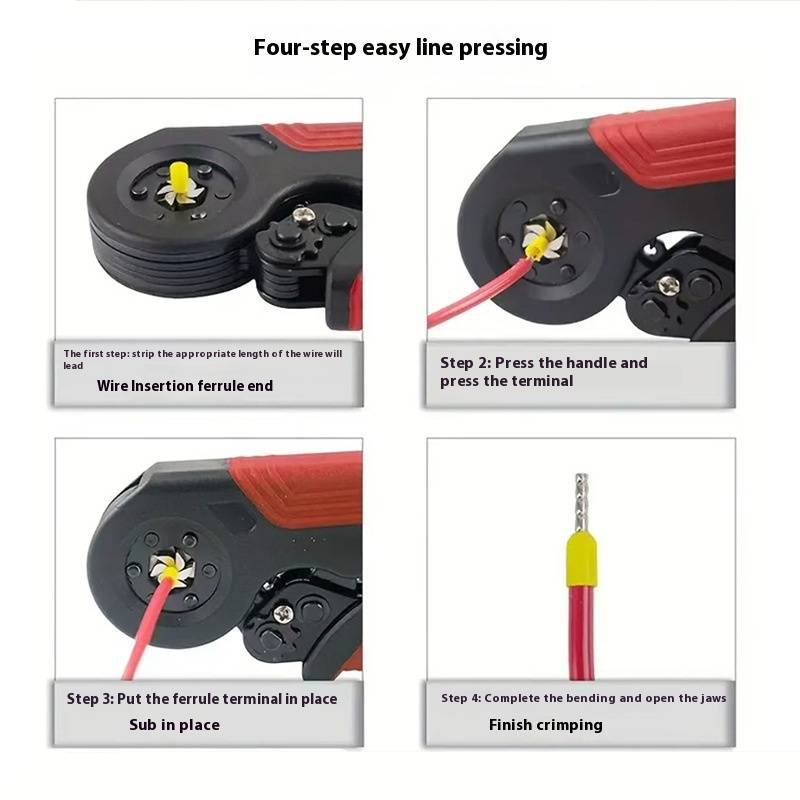 Four-step easy line pressing

The first step: strip the appropriate length of the wire will lead

Wire Insertion ferrule end

Step 2: Press the handle and press the terminal

Step 3: Put the ferrule terminal in place

Sub in place

Step 4: Complete the bending and open the jaws

Finish crimping