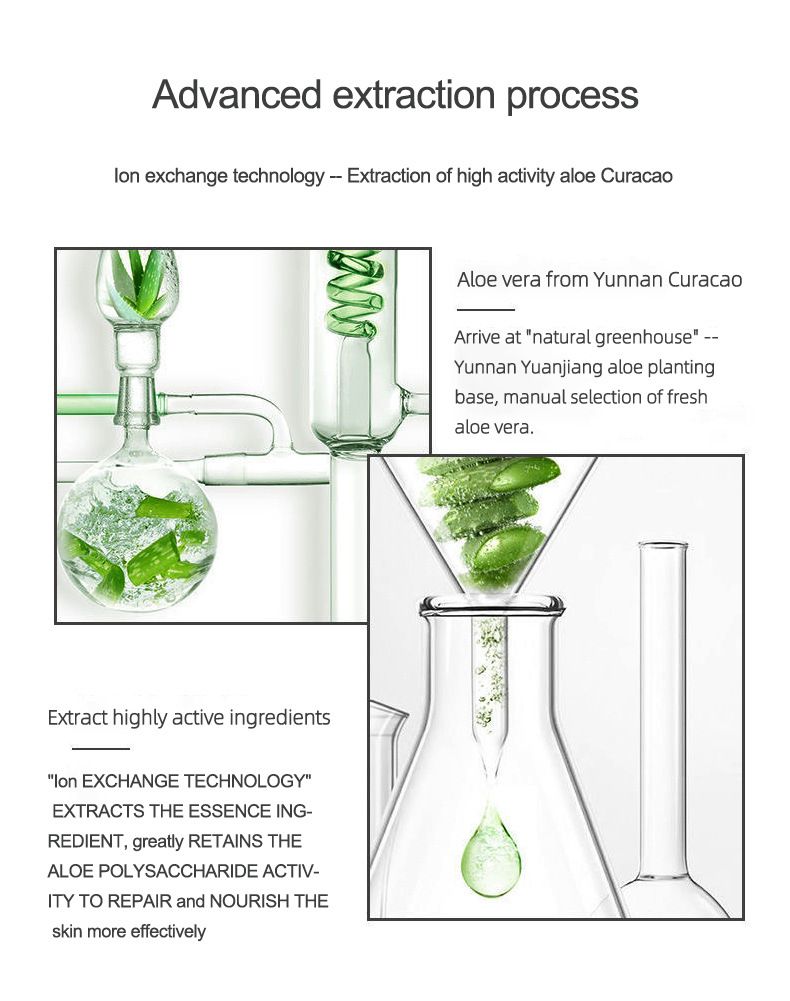 Advanced extraction process

Ion exchange technology -- Extraction of high activity aloe Curacao

Aloe vera from Yunnan Curacao

Arrive at "natural greenhouse" -- Yunnan Yuanjiang aloe planting base, manual selection of fresh aloe vera.

Extract highly active ingredients

"Ion EXCHANGE TECHNOLOGY" EXTRACTS THE ESSENCE INGREDIENT, greatly RETAINS THE ALOE POLYSACCHARIDE ACTIVITY TO REPAIR and NOURISH THE skin more effectively