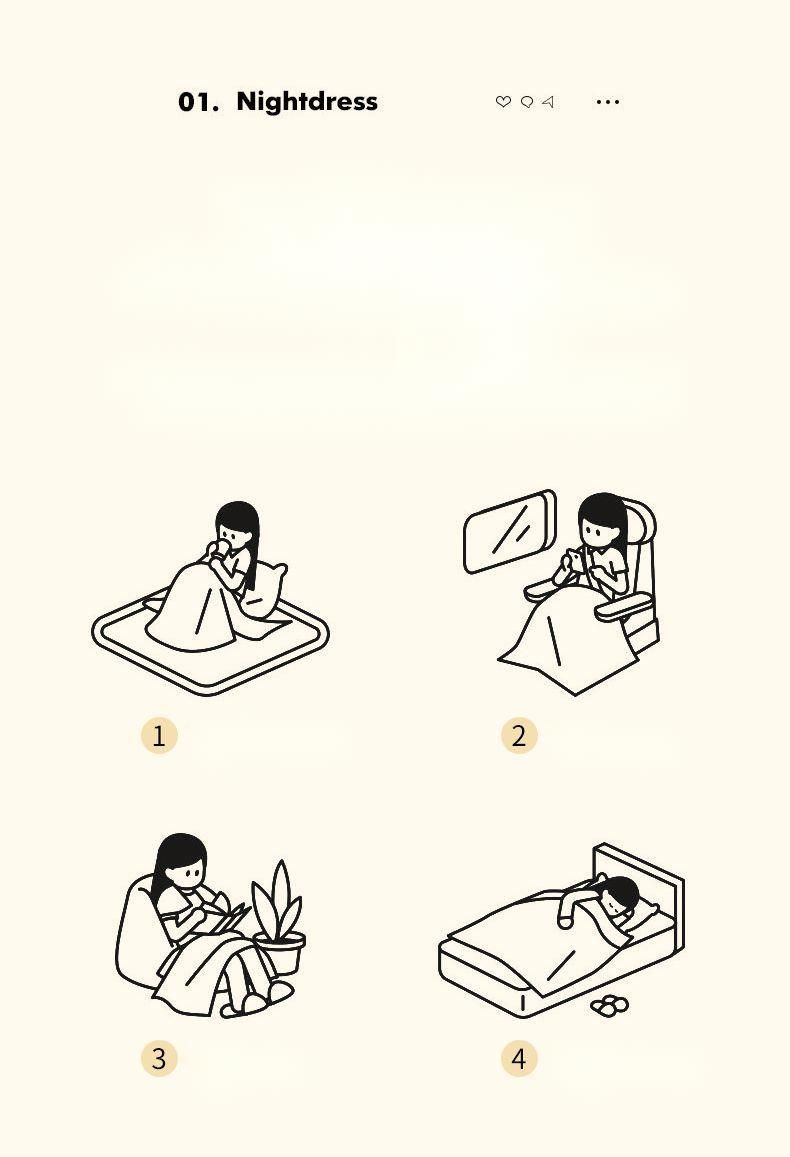 01. Nightdress

1

2

3

4