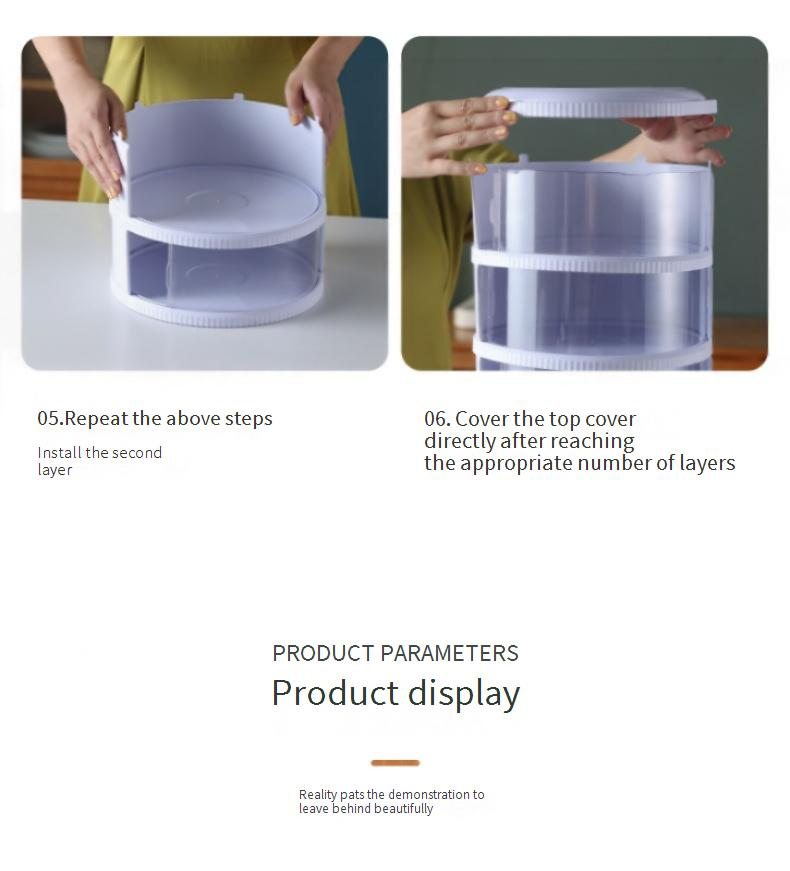 05.Repeat the above steps

Install the second layer

06. Cover the top cover directly after reaching the appropriate number of layers

PRODUCT PARAMETERS

Product display

Reality pats the demonstration to leave behind beautifully