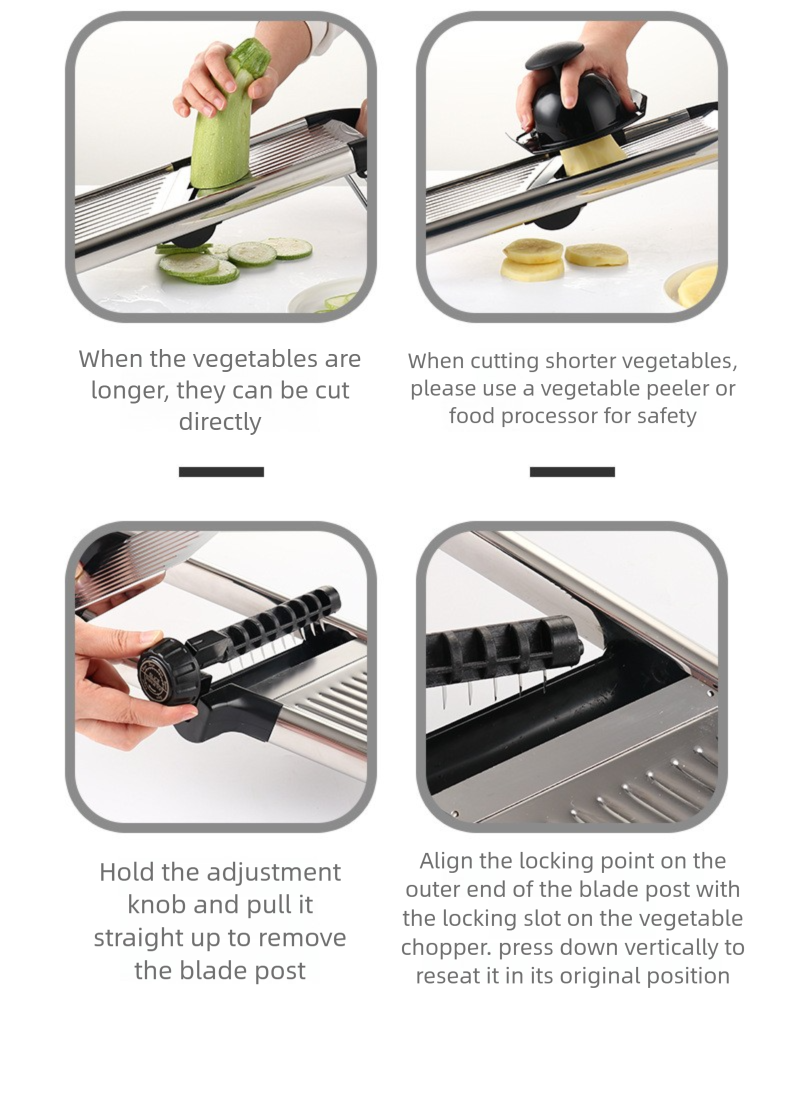 When the vegetables are longer, they can be cut directly

When cutting shorter vegetables, please use a vegetable peeler or food processor for safety

Hold the adjustment knob and pull it straight up to remove the blade post

Align the locking point on the outer end of the blade post with the locking slot on the vegetable chopper. press down vertically to reseat it in its original position