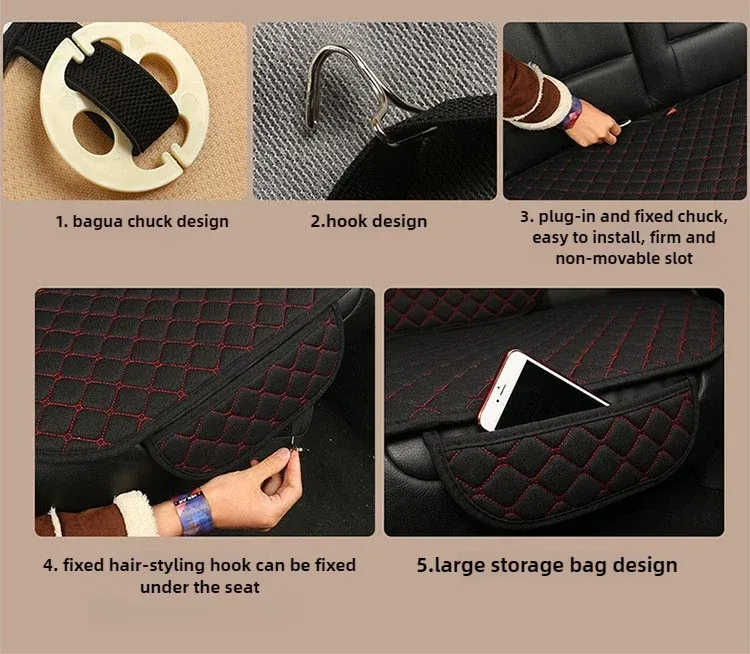 1. bagua chuck design

2.hook design

3. plug-in and fixed chuck, easy to install, firm and non-movable slot

4. fixed hair-styling hook can be fixed under the seat

5.large storage bag design