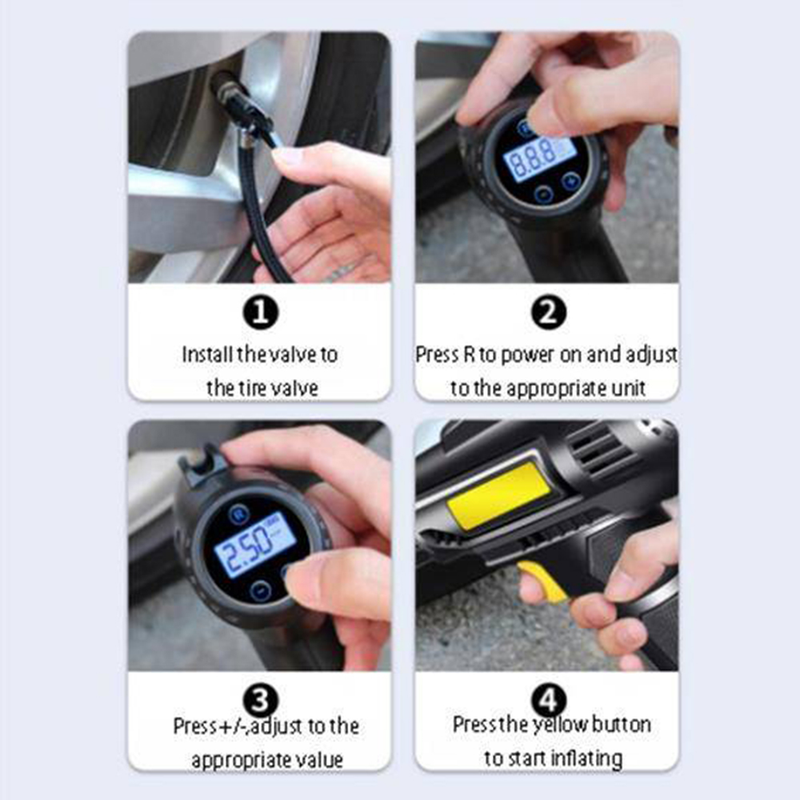 8.8.8

1

Install the valve to the tire valve

2

Press R to power on and adjust to the appropriate unit

2.50

3

Press+/-,adjust to the appropriate value

4

Press the yellow button to start inflating