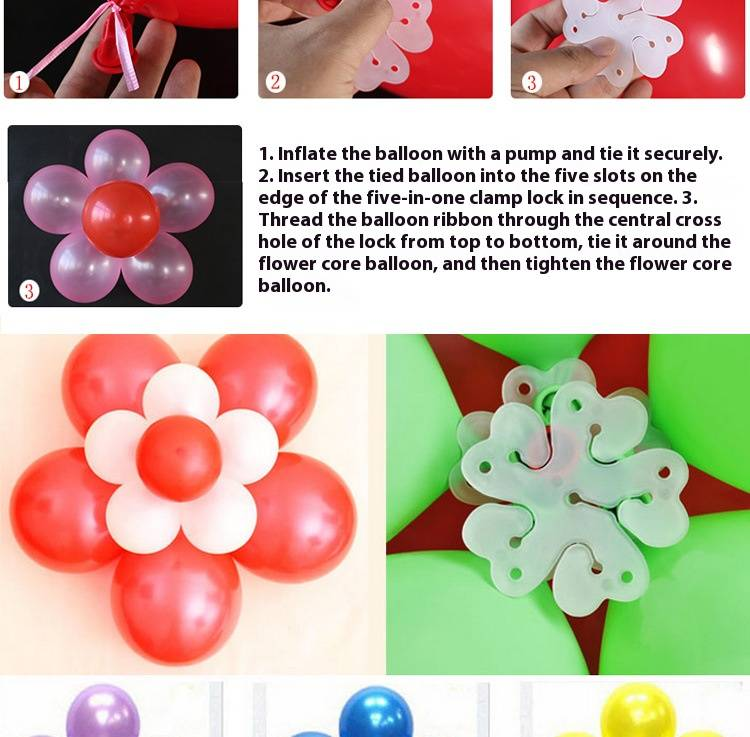 1

2

3

3

1. Inflate the balloon with a pump and tie it securely. 2. Insert the tied balloon into the five slots on the edge of the five-in-one clamp lock in sequence. 3. Thread the balloon ribbon through the central cross hole of the lock from top to bottom, tie it around the flower core balloon, and then tighten the flower core balloon.