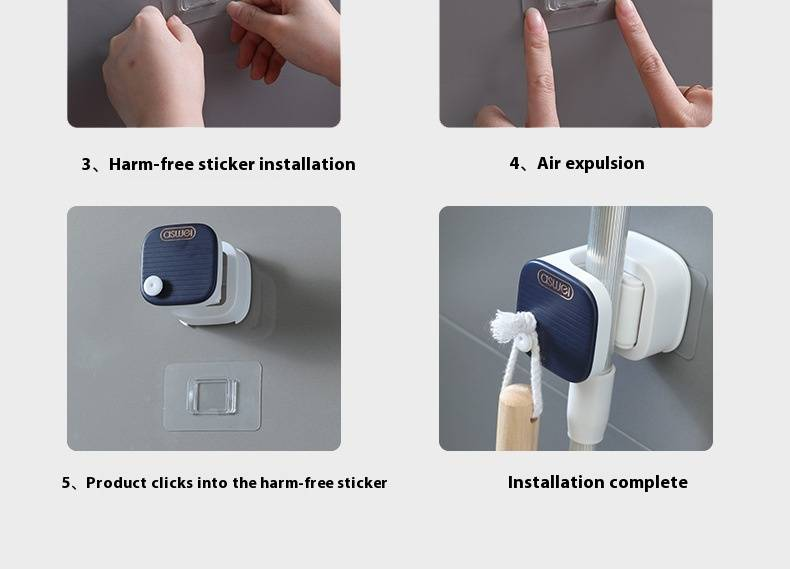 3、Harm-free sticker installation

4、Air expulsion

aswei

aswei

5、Product clicks into the harm-free sticker

Installation complete