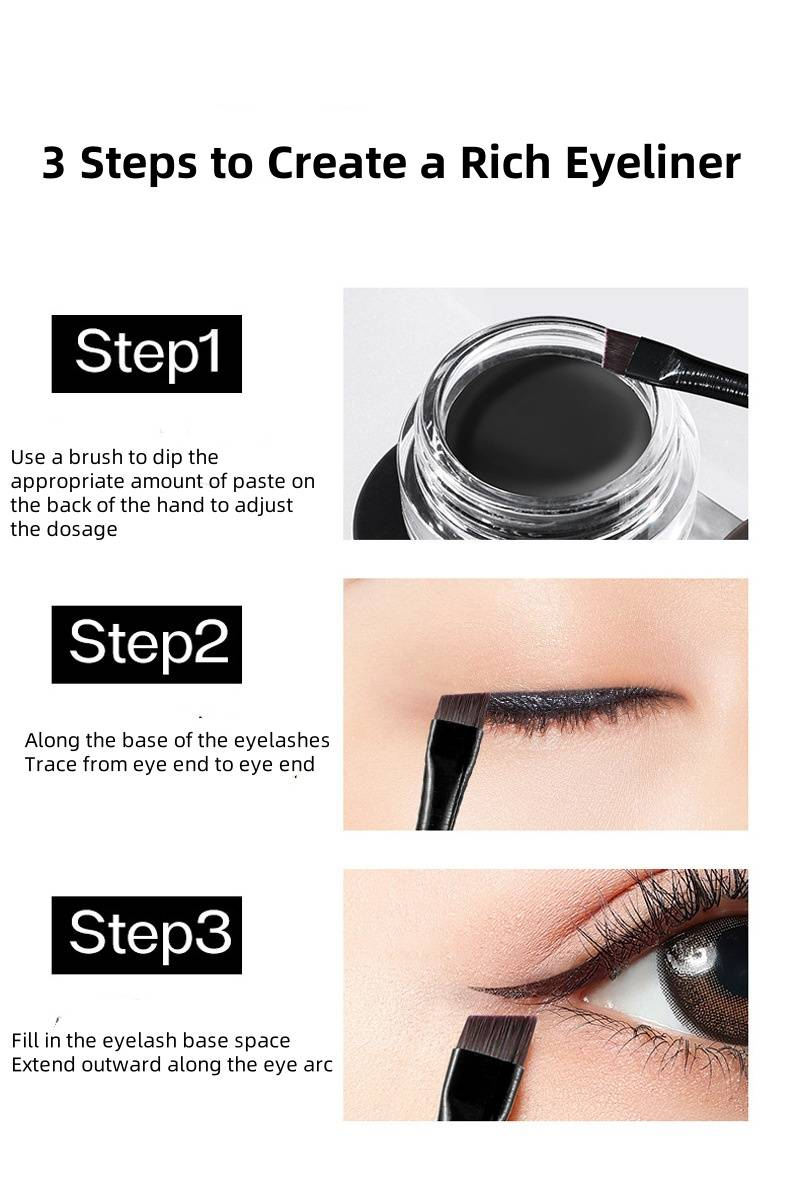 3 Steps to Create a Rich Eyeliner

Step1

Use a brush to dip the appropriate amount of paste on the back of the hand to adjust the dosage

Step2

Along the base of the eyelashes
Trace from eye end to eye end

Step3

Fill in the eyelash base space
Extend outward along the eye arc