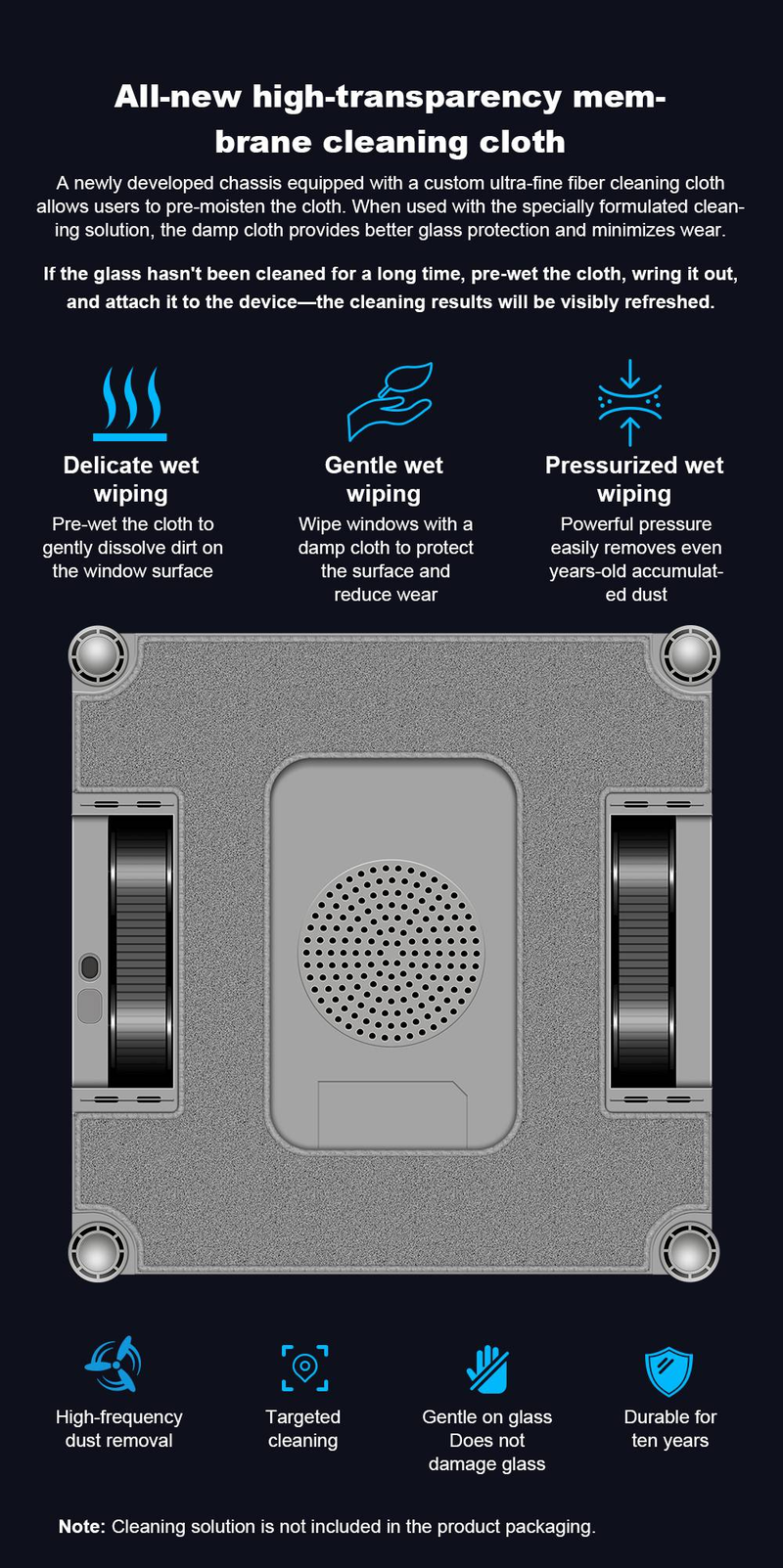 All-new high-transparency membrane cleaning cloth

A newly developed chassis equipped with a custom ultra-fine fiber cleaning cloth allows users to pre-moisten the cloth. When used with the specially formulated cleaning solution, the damp cloth provides better glass protection and minimizes wear.

If the glass hasn't been cleaned for a long time, pre-wet the cloth, wring it out, and attach it to the device—the cleaning results will be visibly refreshed.

Delicate wet wiping
Pre-wet the cloth to gently dissolve dirt on the window surface

Gentle wet wiping
Wipe windows with a damp cloth to protect the surface and reduce wear

Pressurized wet wiping
Powerful pressure easily removes even years-old accumulated dust

High-frequency dust removal

Targeted cleaning

Gentle on glass Does not damage glass

Durable for ten years

Note: Cleaning solution is not included in the product packaging.