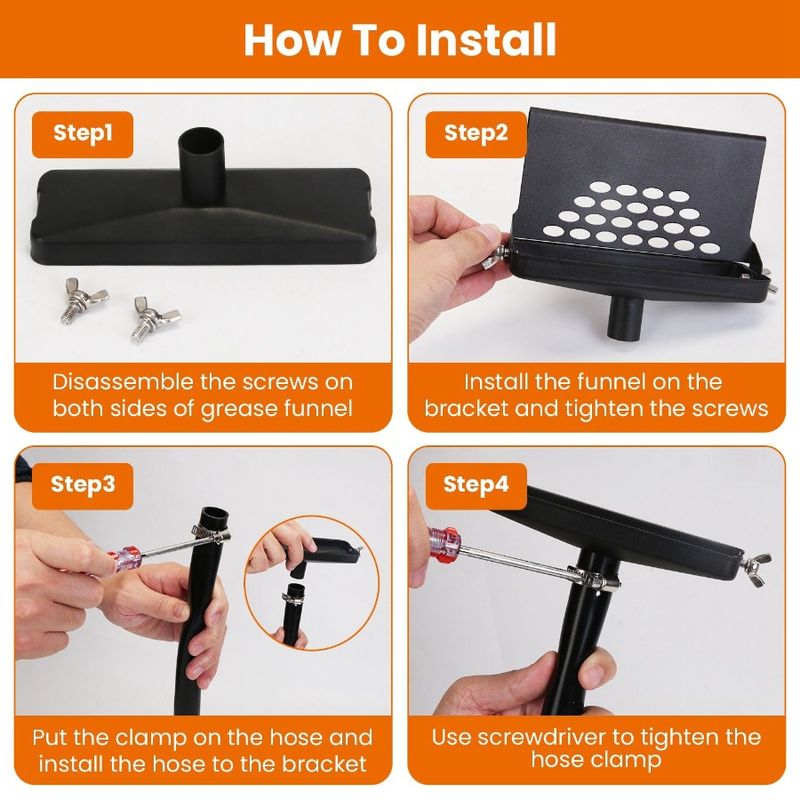 How To Install

Step1

Disassemble the screws on both sides of grease funnel

Step2

Install the funnel on the bracket and tighten the screws

Step3

Put the clamp on the hose and install the hose to the bracket

Step4

Use screwdriver to tighten the hose clamp