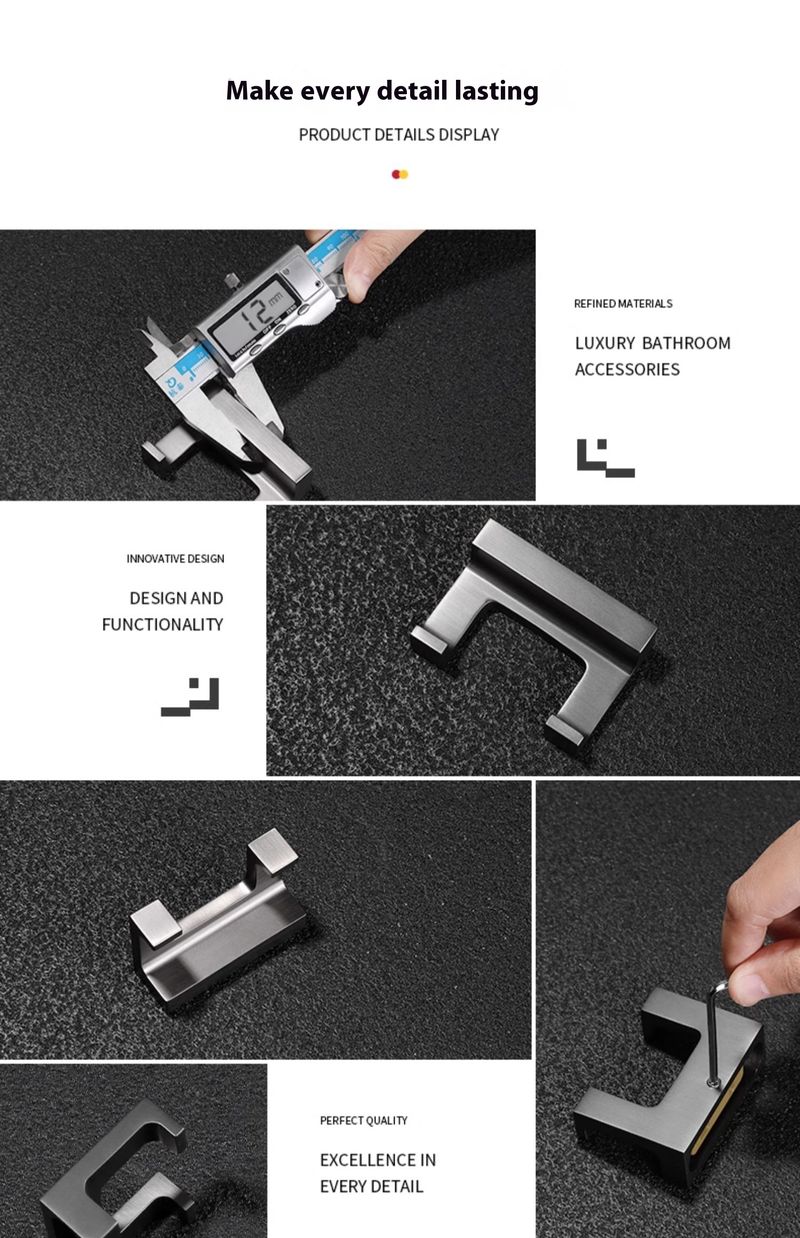 Make every detail lasting

PRODUCT DETAILS DISPLAY

12 mm

REFINED MATERIALS

LUXURY BATHROOM ACCESSORIES

INNOVATIVE DESIGN

DESIGN AND FUNCTIONALITY

PERFECT QUALITY

EXCELLENCE IN EVERY DETAIL