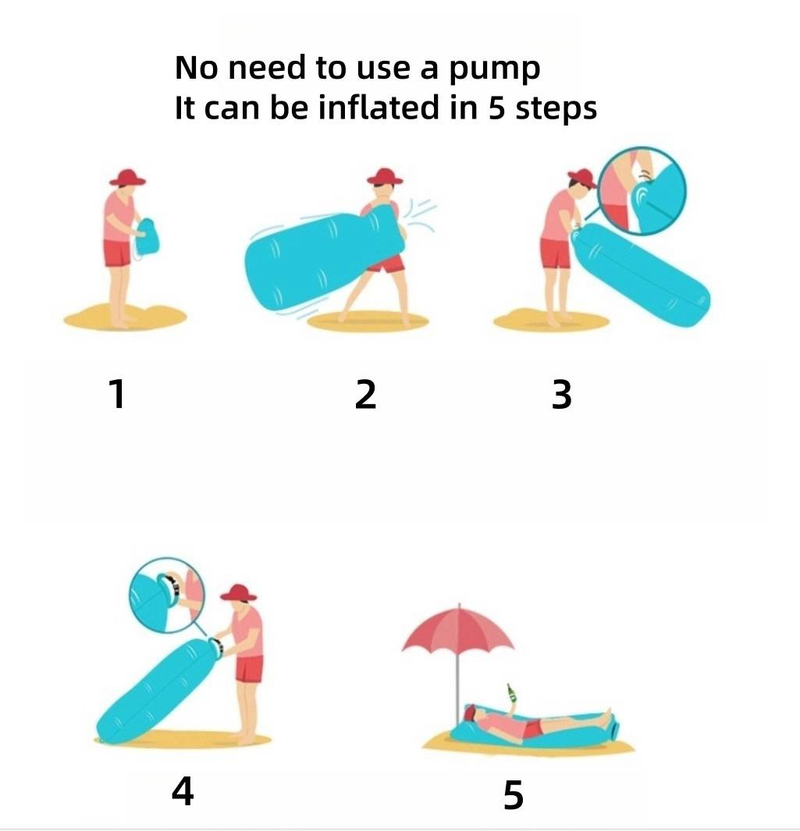 No need to use a pump
It can be inflated in 5 steps

1

2

3

4

5