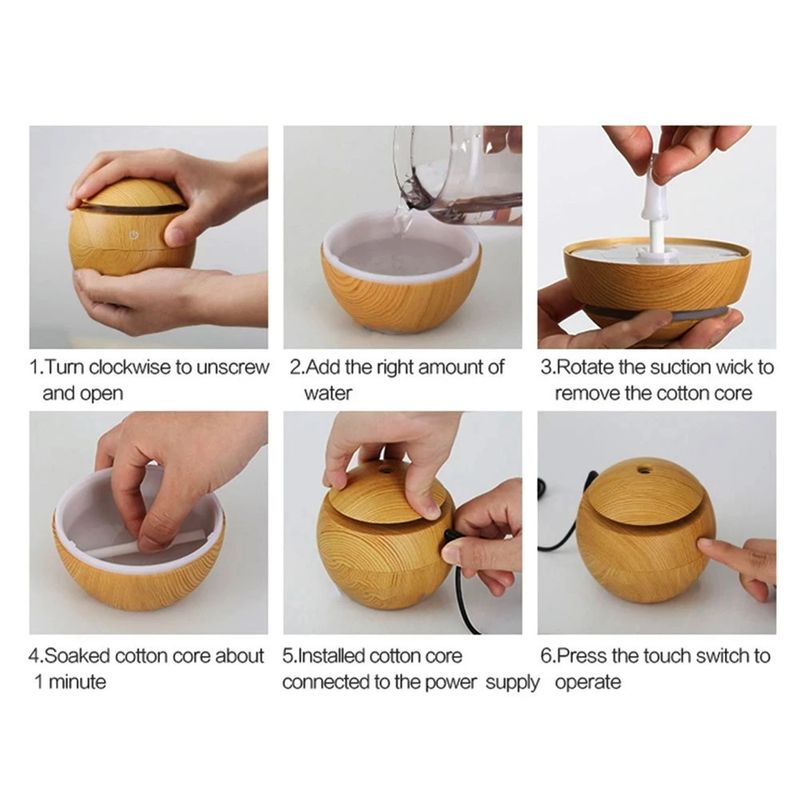 1.Turn clockwise to unscrew and open

2.Add the right amount of water

3.Rotate the suction wick to remove the cotton core

4.Soaked cotton core about 1 minute

5.Installed cotton core connected to the power supply

6.Press the touch switch to operate