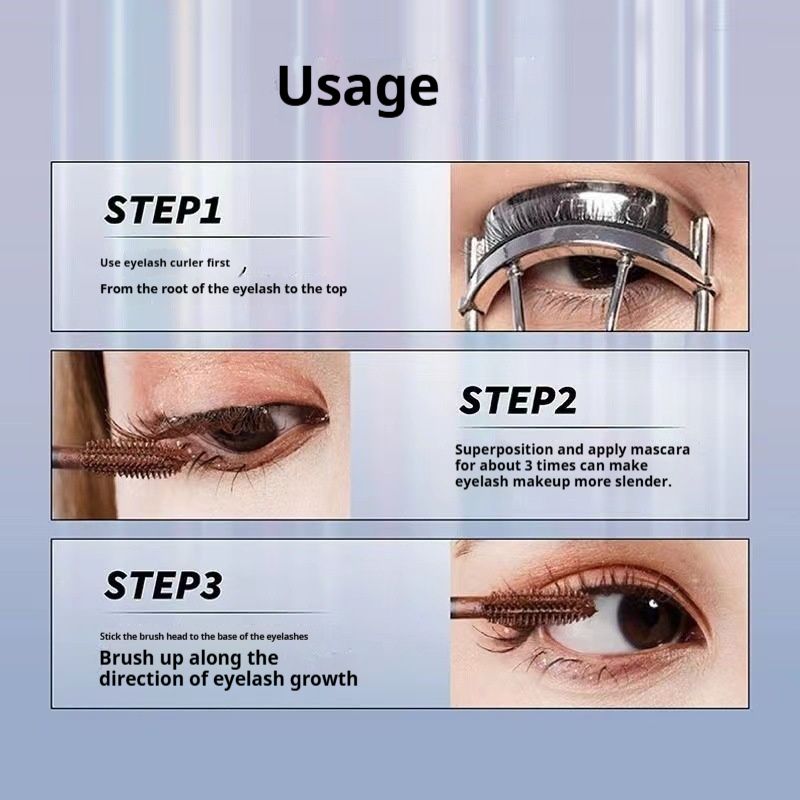 Usage

STEP1

Use eyelash curler first ,

From the root of the eyelash to the top

STEP2

Superposition and apply mascara for about 3 times can make eyelash makeup more slender.

STEP3

Stick the brush head to the base of the eyelashes

Brush up along the direction of eyelash growth