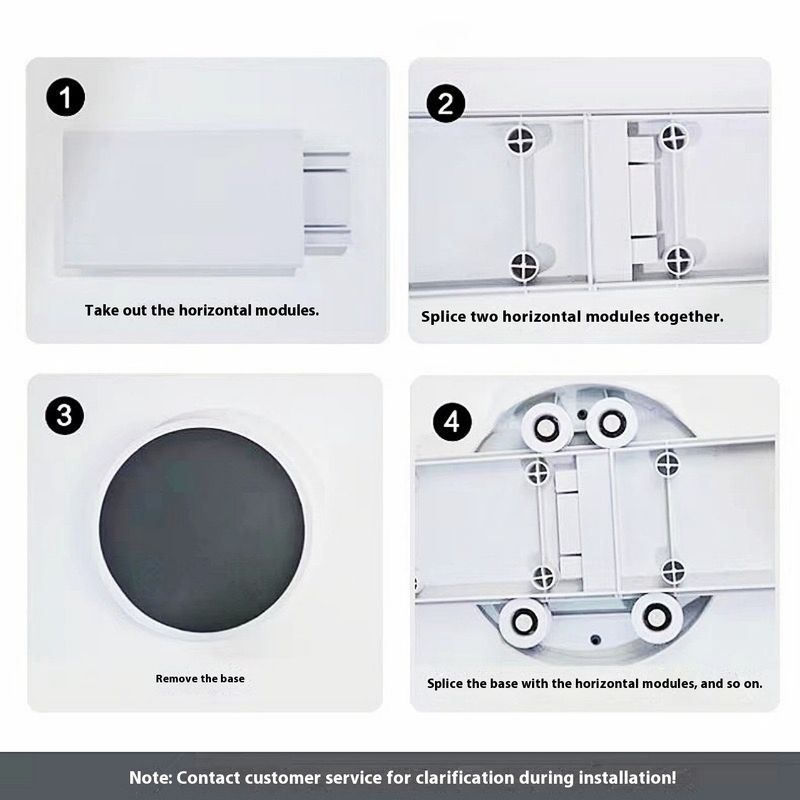 1

Take out the horizontal modules.

2

Splice two horizontal modules together.

3

Remove the base

4

Splice the base with the horizontal modules, and so on.

Note: Contact customer service for clarification during installation!