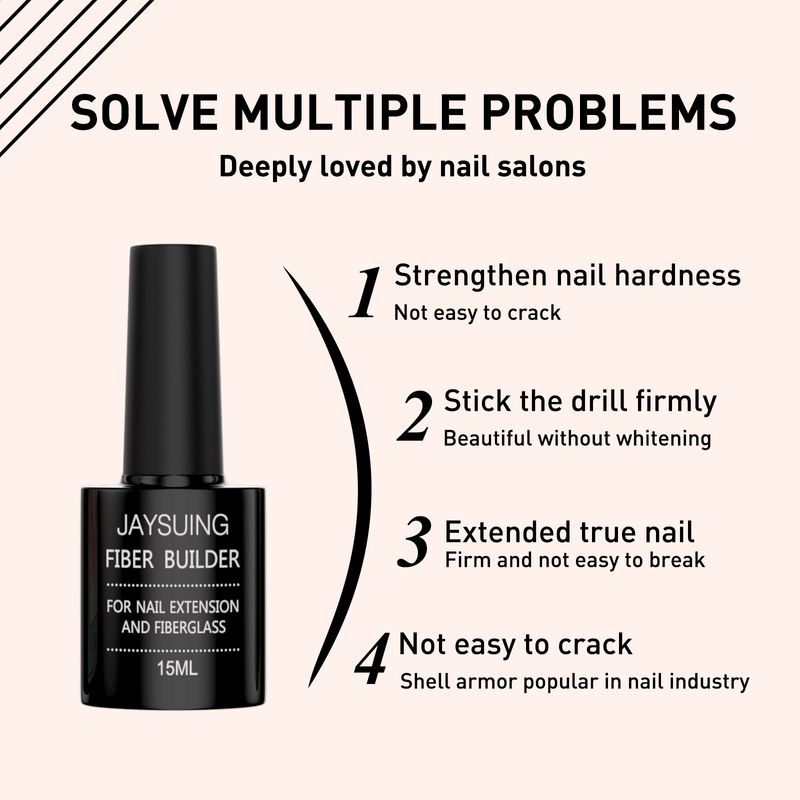 SOLVE MULTIPLE PROBLEMS

Deeply loved by nail salons

JAYSUING
FIBER BUILDER
FOR NAIL EXTENSION AND FIBERGLASS
15ML

1 Strengthen nail hardness
Not easy to crack

2 Stick the drill firmly
Beautiful without whitening

3 Extended true nail
Firm and not easy to break

4 Not easy to crack
Shell armor popular in nail industry