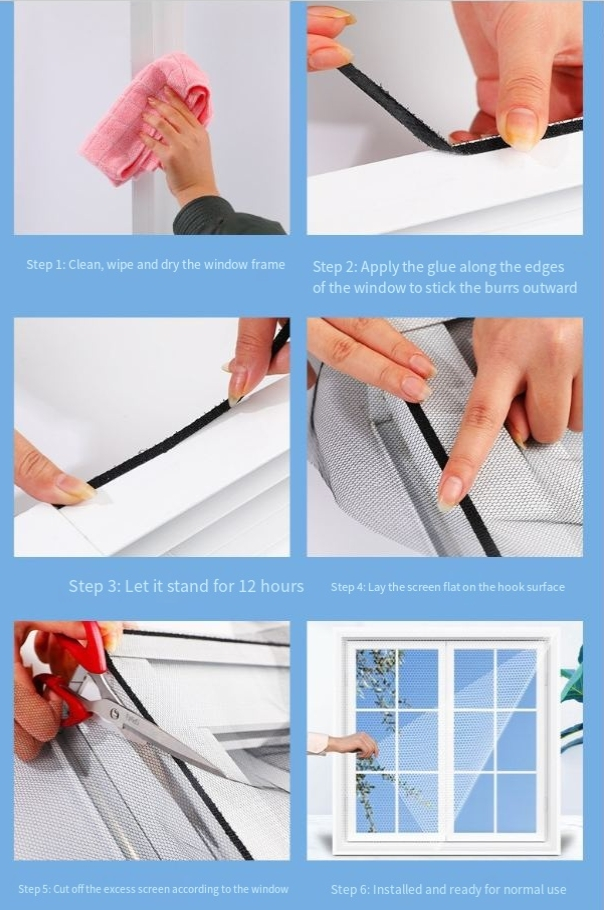 Step 1: Clean, wipe and dry the window frame

Step 2: Apply the glue along the edges of the window to stick the burrs outward

Step 3: Let it stand for 12 hours

Step 4: Lay the screen flat on the hook surface

Step 5: Cut off the excess screen according to the window

Step 6: Installed and ready for normal use