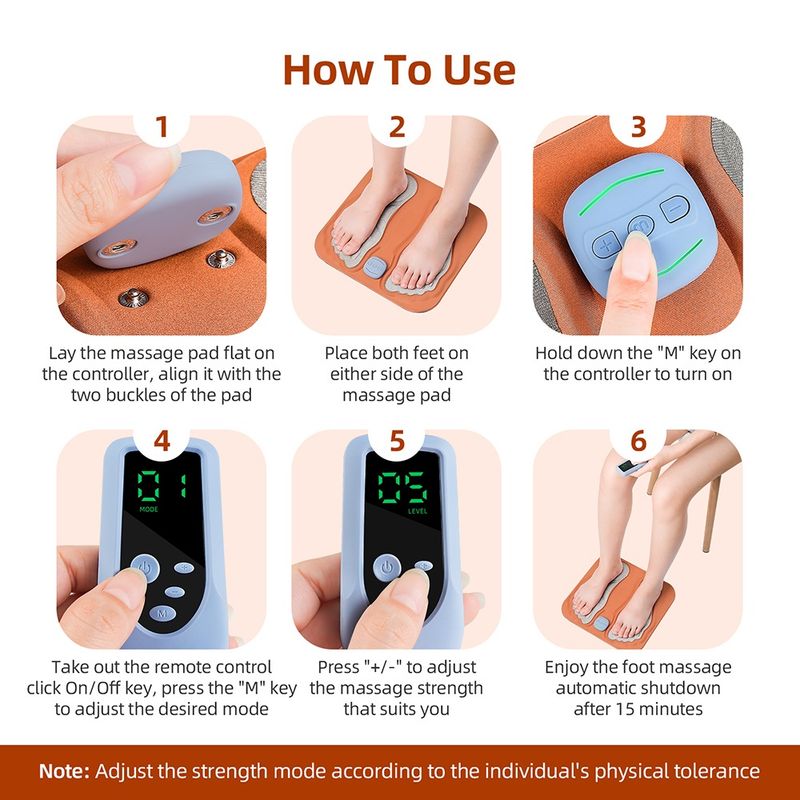 How To Use

1

Lay the massage pad flat on the controller, align it with the two buckles of the pad

2

Place both feet on either side of the massage pad

3

Hold down the "M" key on the controller to turn on

4

01
MODE

M

Take out the remote control click On/Off key, press the "M" key to adjust the desired mode

5

05
LEVEL

Press "+/-" to adjust the massage strength that suits you

6

Enjoy the foot massage automatic shutdown after 15 minutes

Note: Adjust the strength mode according to the individual's physical tolerance